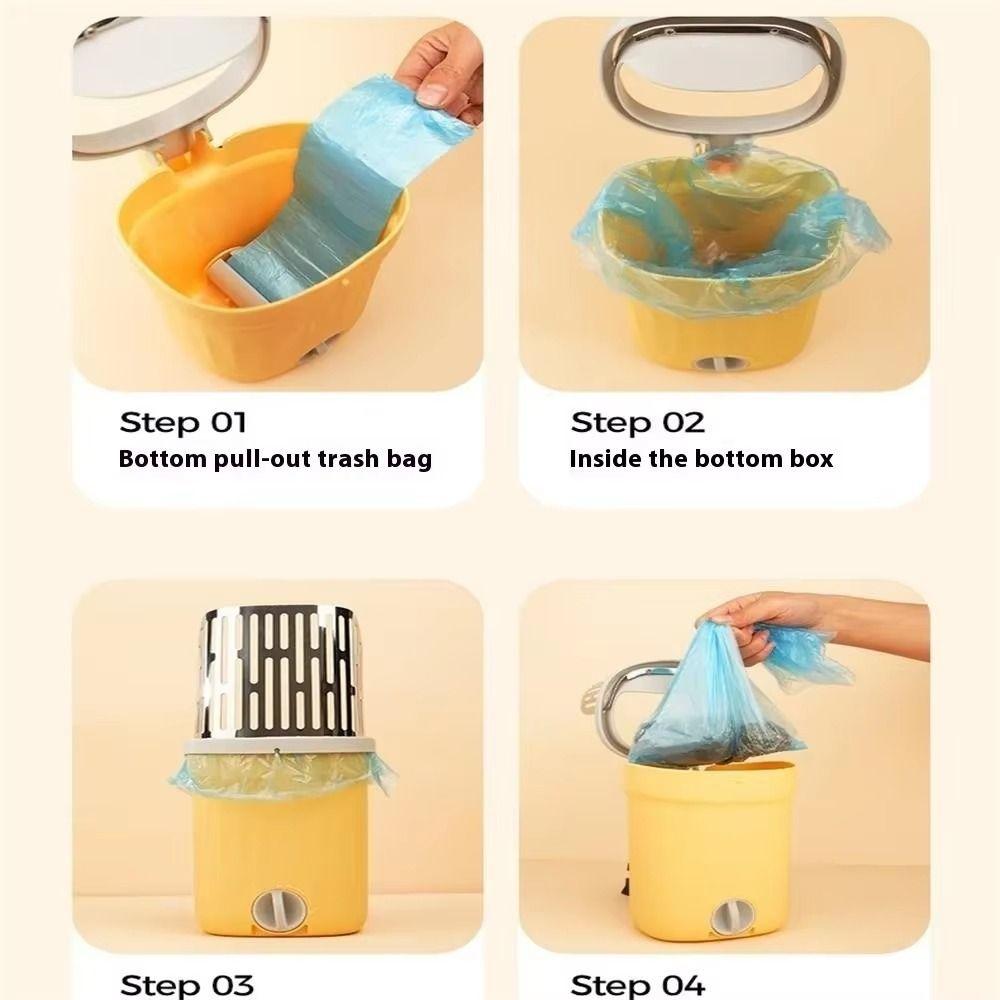 Step 01
Bottom pull-out trash bag

Step 02
Inside the bottom box

Step 03

Step 04