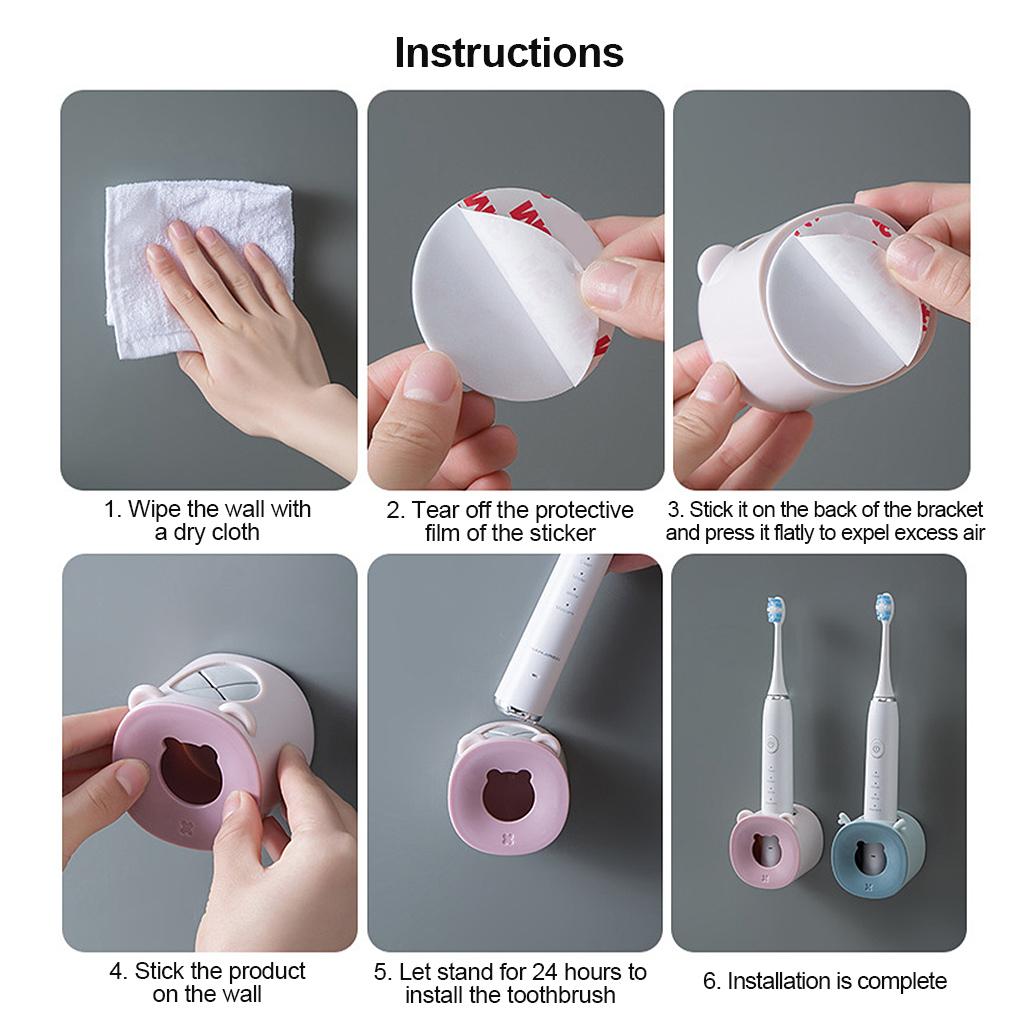 Instructions

1. Wipe the wall with a dry cloth

2. Tear off the protective film of the sticker

3. Stick it on the back of the bracket and press it flatly to expel excess air

4. Stick the product on the wall

5. Let stand for 24 hours to install the toothbrush

6. Installation is complete