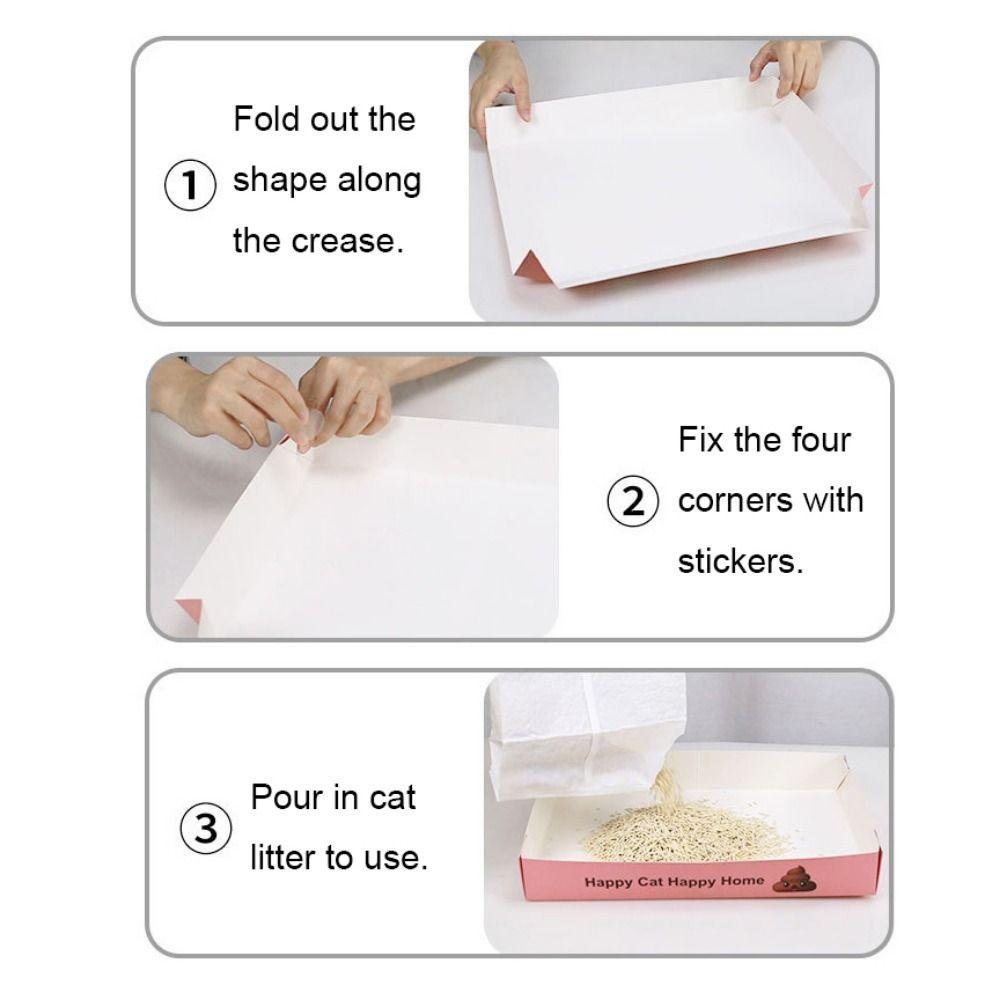 1 Fold out the shape along the crease.

2 Fix the four corners with stickers.

3 Pour in cat litter to use.

Happy Cat Happy Home