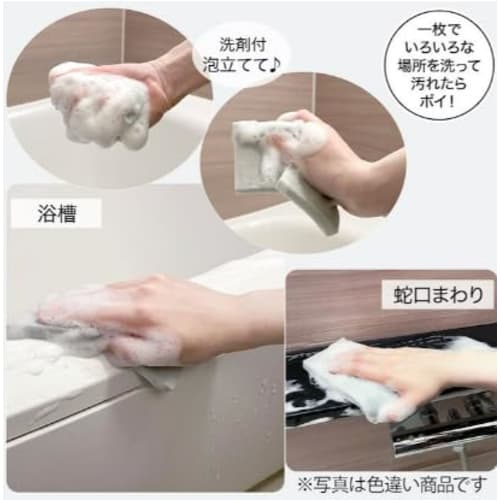 洗剤付
泡立てて♪

一枚で
いろいろな
場所を洗って
汚れたら
ポイ!

浴槽

蛇口まわり

※写真は色違い商品です