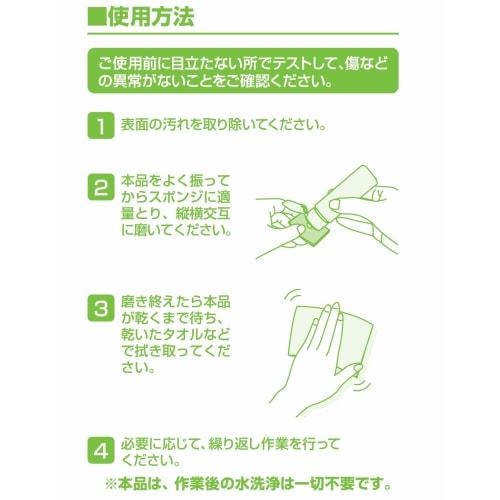 ■使用方法

ご使用前に目立たない所でテストして、傷などの異常がないことをご確認ください。

1 表面の汚れを取り除いてください。

2 本品をよく振ってからスポンジに適量とり、縦横交互に磨いてください。

3 磨き終えたら本品が乾くまで待ち、乾いたタオルなどで拭き取ってください。

4 必要に応じて、繰り返し作業を行ってください。

※本品は、作業後の水洗浄は一切不要です。