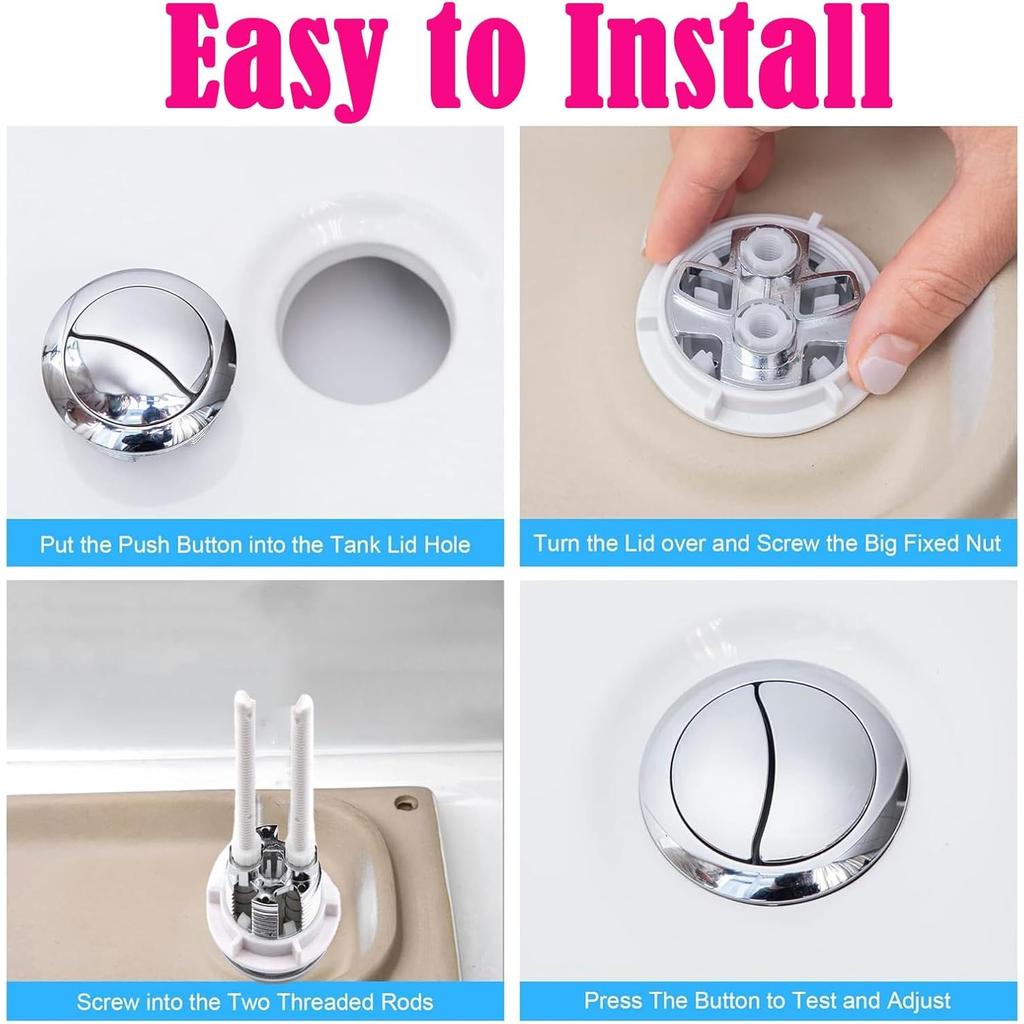 Easy to Install

Put the Push Button into the Tank Lid Hole

Turn the Lid over and Screw the Big Fixed Nut

Screw into the Two Threaded Rods

Press The Button to Test and Adjust