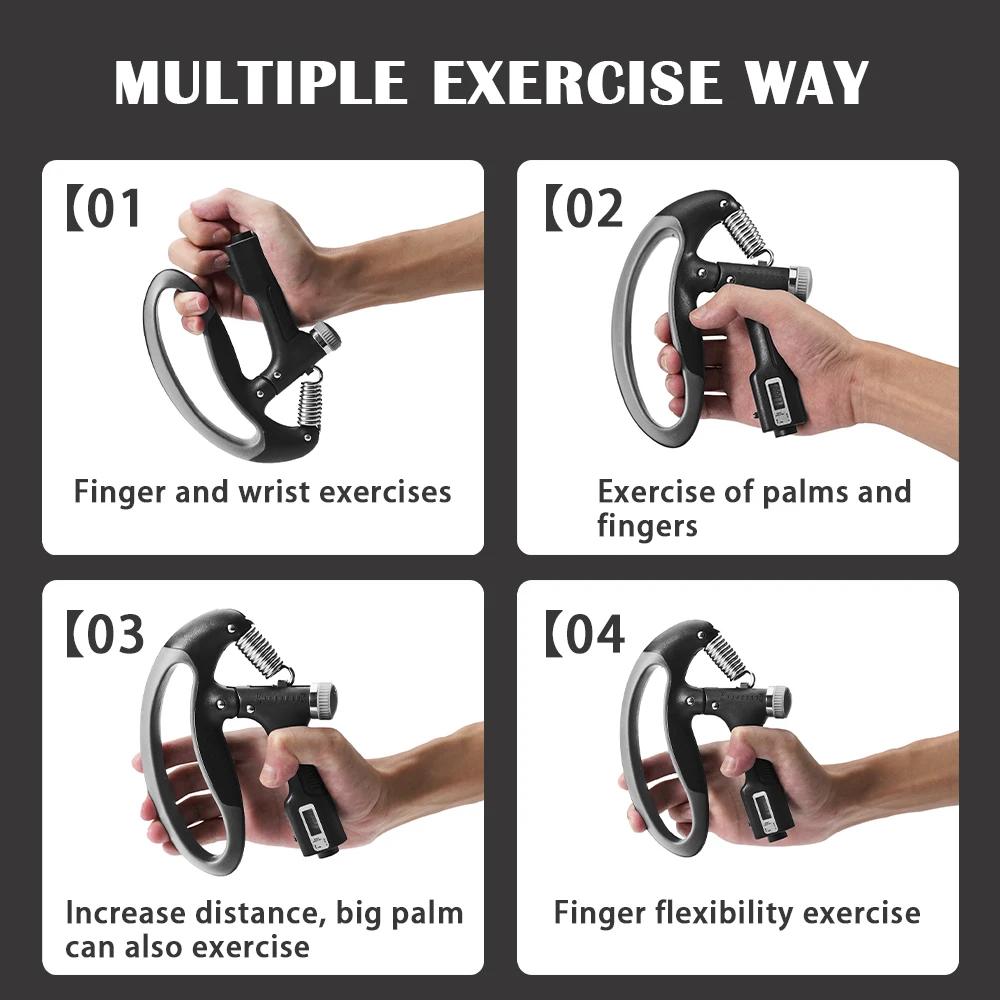 MULTIPLE EXERCISE WAY

【01

Finger and wrist exercises

【02

Exercise of palms and fingers

【03

Increase distance, big palm can also exercise

【04

Finger flexibility exercise