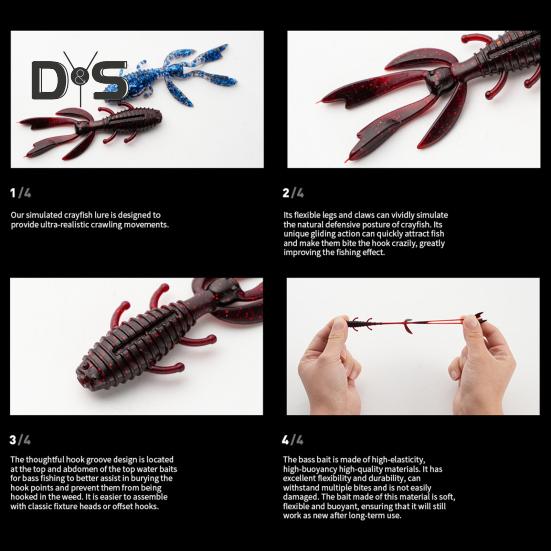 D&S

1/4

Our simulated crayfish lure is designed to provide ultra-realistic crawling movements.

2/4

Its flexible legs and claws can vividly simulate the natural defensive posture of crayfish. Its unique gliding action can quickly attract fish and make them bite the hook crazily, greatly improving the fishing effect.

3/4

The thoughtful hook groove design is located at the top and abdomen of the top water baits for bass fishing to better assist in burying the hook points and prevent them from being hooked in the weed. It is easier to assemble with classic fixture heads or offset hooks.

4/4

The bass bait is made of high-elasticity, high-buoyancy high-quality materials. It has excellent flexibility and durability, can withstand multiple bites and is not easily damaged. The bait made of this material is soft, flexible and buoyant, ensuring that it will still work as new after long-term use.