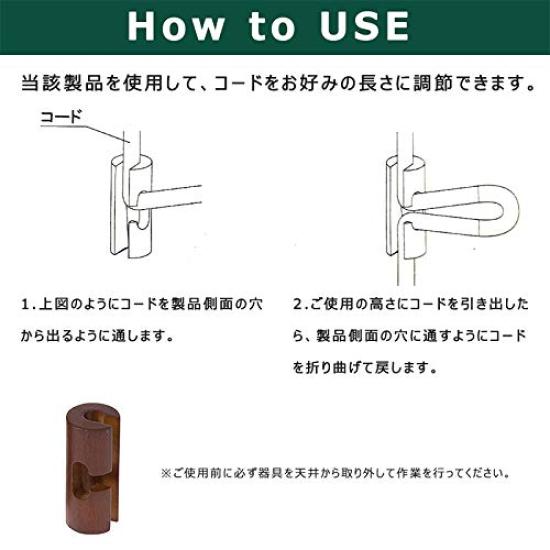 How to USE

当該製品を使用して、コードをお好みの長さに調節できます。

コード

1.上図のようにコードを製品側面の穴から出るように通します。

2.ご使用の高さにコードを引き出したら、製品側面の穴に通すようにコードを折り曲げて戻します。

※ご使用前に必ず器具を天井から取り外して作業を行ってください。