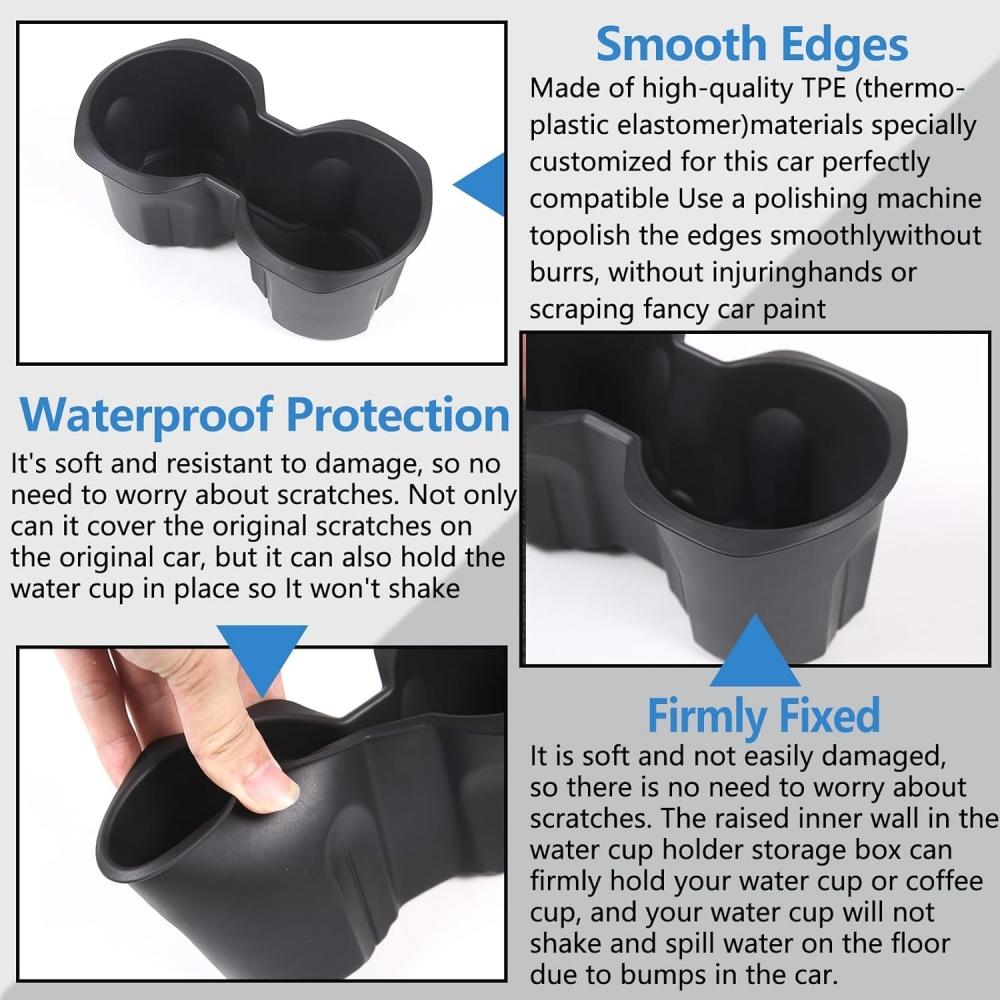 Smooth Edges
Made of high-quality TPE (thermoplastic elastomer)materials specially customized for this car perfectly compatible Use a polishing machine topolish the edges smoothlywithout burrs, without injuringhands or scraping fancy car paint

Waterproof Protection
It's soft and resistant to damage, so no need to worry about scratches. Not only can it cover the original scratches on the original car, but it can also hold the water cup in place so It won't shake

Firmly Fixed
It is soft and not easily damaged, so there is no need to worry about scratches. The raised inner wall in the water cup holder storage box can firmly hold your water cup or coffee cup, and your water cup will not shake and spill water on the floor due to bumps in the car.