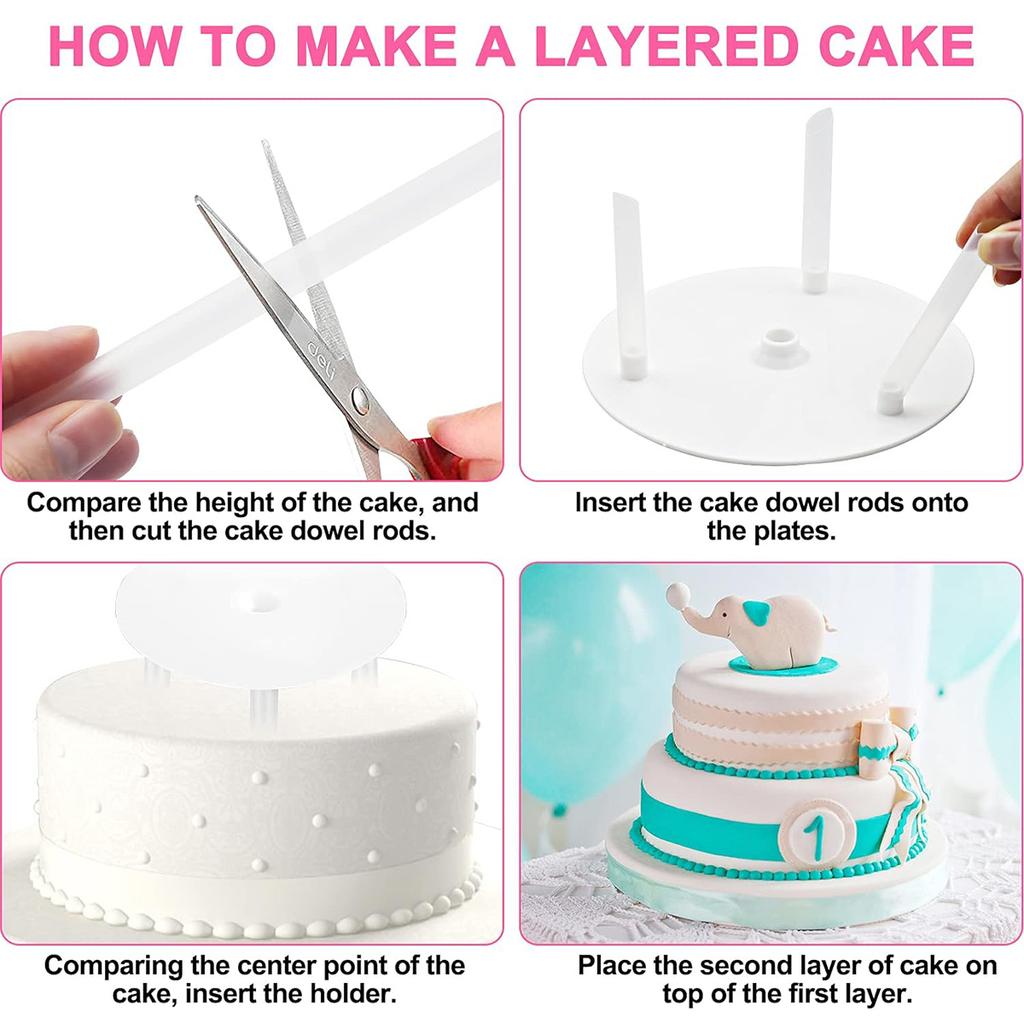 HOW TO MAKE A LAYERED CAKE

deli

Compare the height of the cake, and then cut the cake dowel rods.

Insert the cake dowel rods onto the plates.

Comparing the center point of the cake, insert the holder.

1

Place the second layer of cake on top of the first layer.