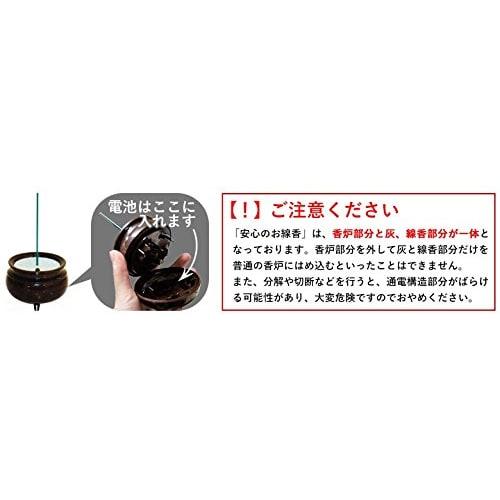 電池はここに入れます

【！】ご注意ください

「安心のお線香」は、香炉部分と灰、線香部分が一体となっております。香炉部分を外して灰と線香部分だけを普通の香炉にはめ込むといったことはできません。
また、分解や切断などを行うと、通電構造部分がばらける可能性があり、大変危険ですのでおやめください。