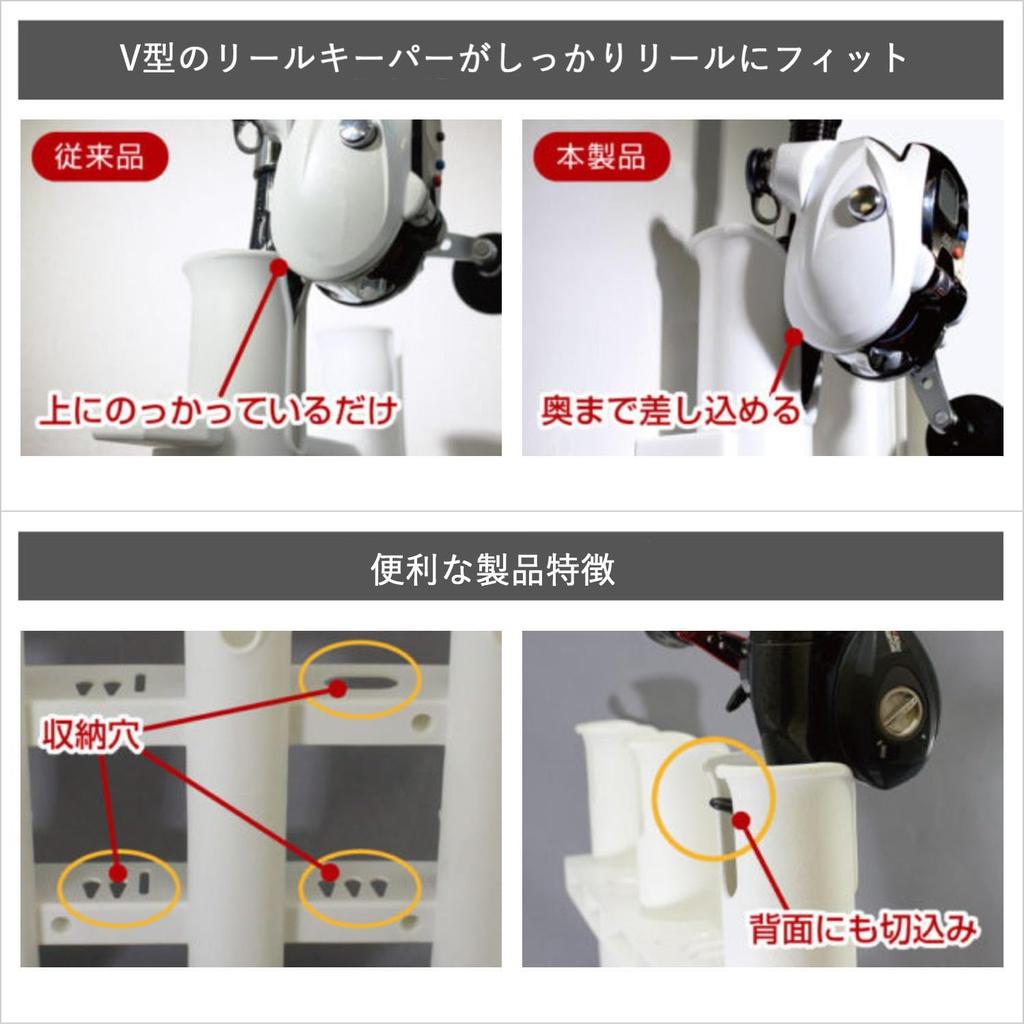 V型のリールキーパーがしっかりリールにフィット

従来品

上にのっかっているだけ

本製品

奥まで差し込める

便利な製品特徴

収納穴

背面にも切込み