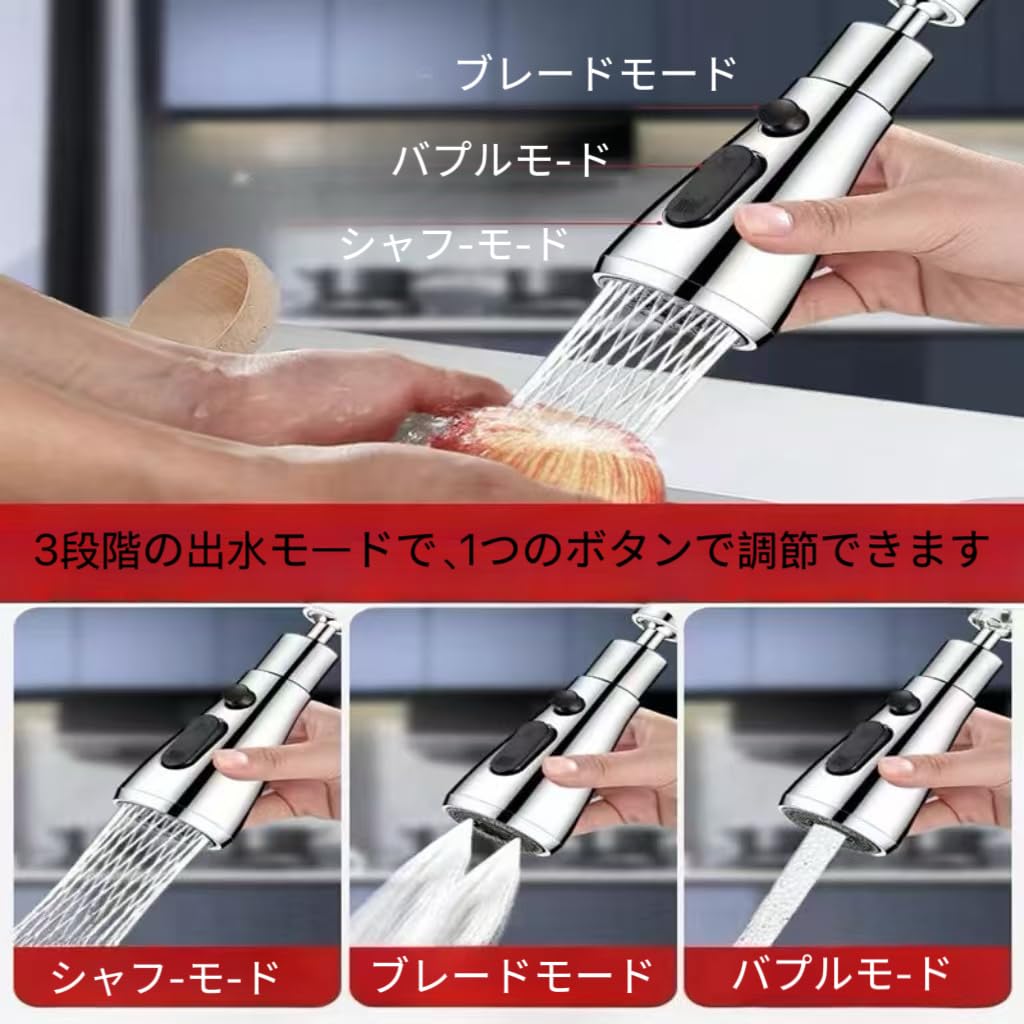 ブレードモード

バプルモ-ド

シャフ-モ-ド

3段階の出水モードで、1つのボタンで調節できます

シャフ-モ-ド

ブレードモード

バプルモ-ド