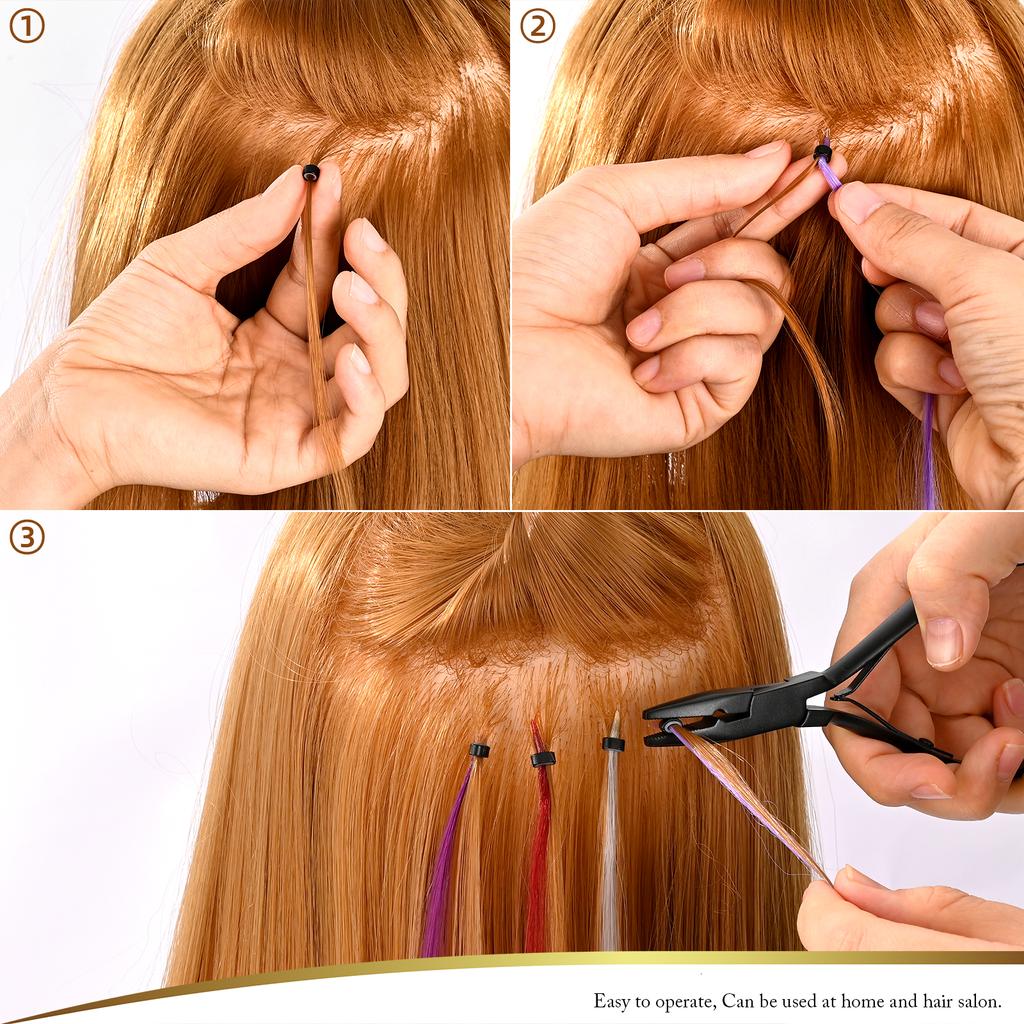 ①

②

③

Easy to operate, Can be used at home and hair salon.