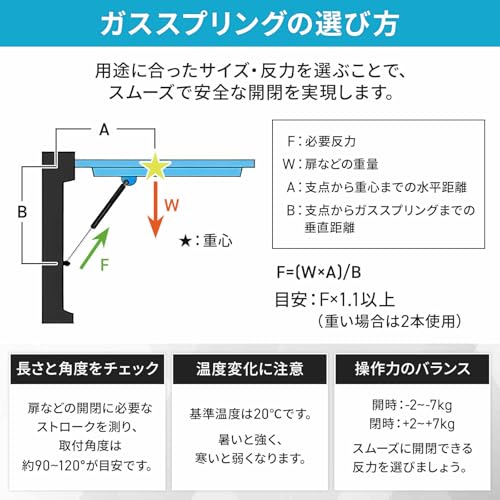 ガススプリングの選び方

用途に合ったサイズ・反力を選ぶことで、スムーズで安全な開閉を実現します。

A

B

W

F

★：重心

F：必要反力
W：扉などの重量
A：支点から重心までの水平距離
B：支点からガススプリングまでの垂直距離

F=(W×A)/B

目安：F×1.1以上
（重い場合は2本使用）

長さと角度をチェック

扉などの開閉に必要なストロークを測り、取付角度は約90~120°が目安です。

温度変化に注意

基準温度は20°Cです。

暑いと強く、寒いと弱くなります。

操作力のバランス

開時：-2~-7kg
閉時：+2~+7kg

スムーズに開閉できる反力を選びましょう。