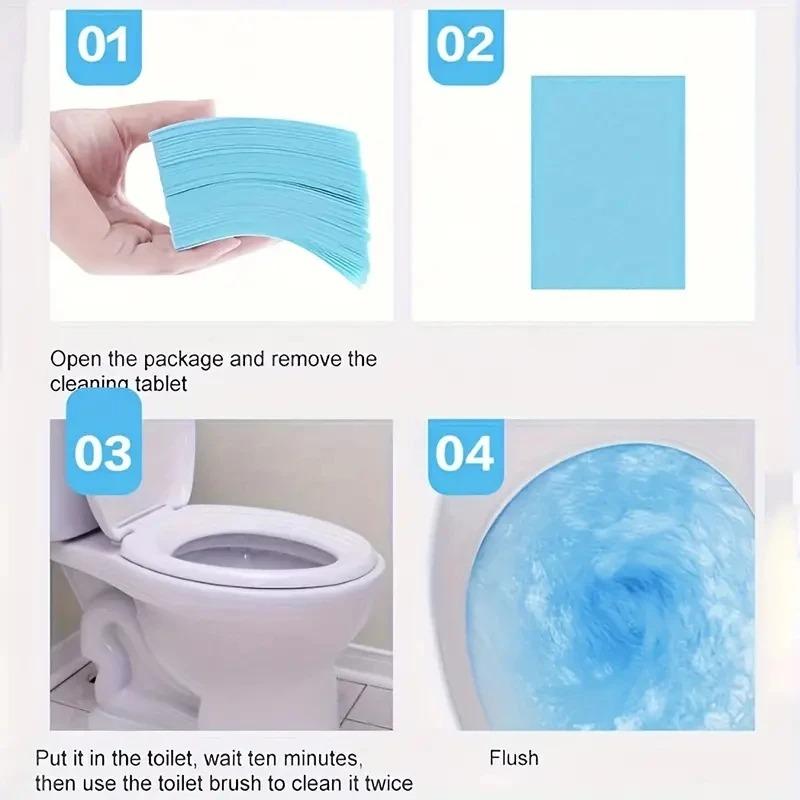 01

02

Open the package and remove the cleaning tablet

03

04

Put it in the toilet, wait ten minutes, then use the toilet brush to clean it twice

Flush