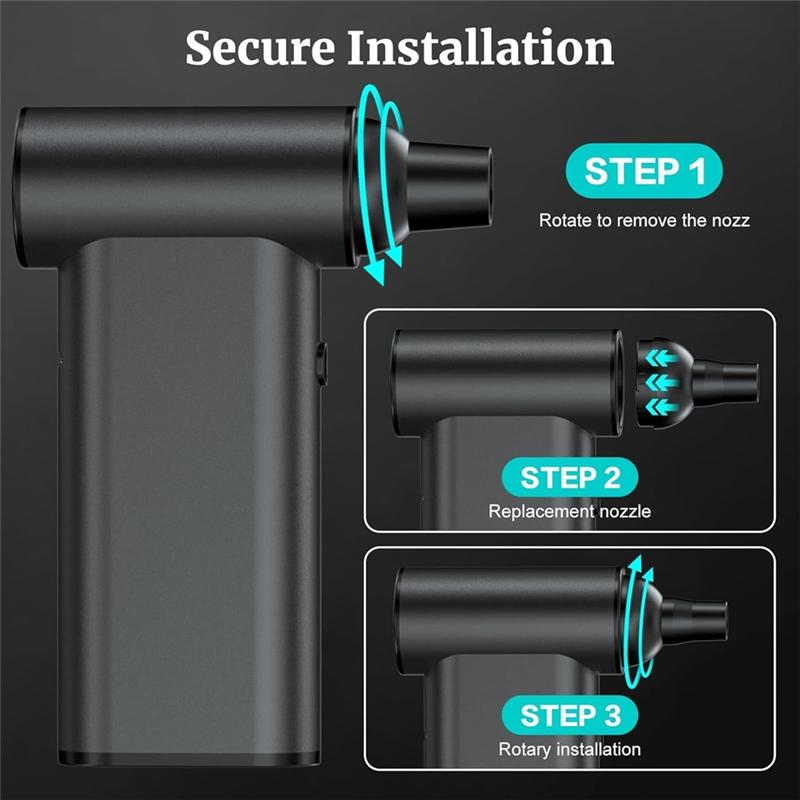 Secure Installation

STEP 1
Rotate to remove the nozz

STEP 2
Replacement nozzle

STEP 3
Rotary installation