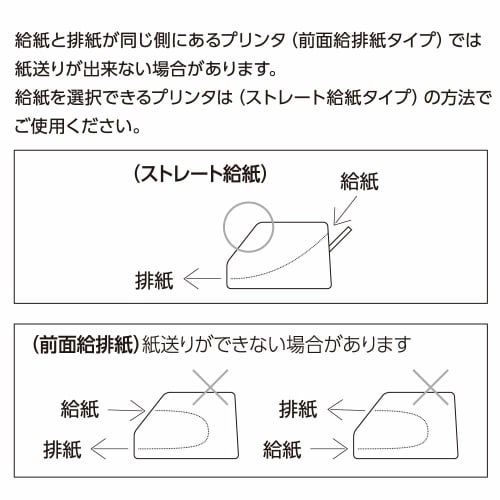 給紙と排紙が同じ側にあるプリンタ（前面給排紙タイプ）では紙送りが出来ない場合があります。
給紙を選択できるプリンタは（ストレート給紙タイプ）の方法でご使用ください。

（ストレート給紙）
給紙
排紙

（前面給排紙）紙送りができない場合があります
給紙
排紙
排紙
給紙