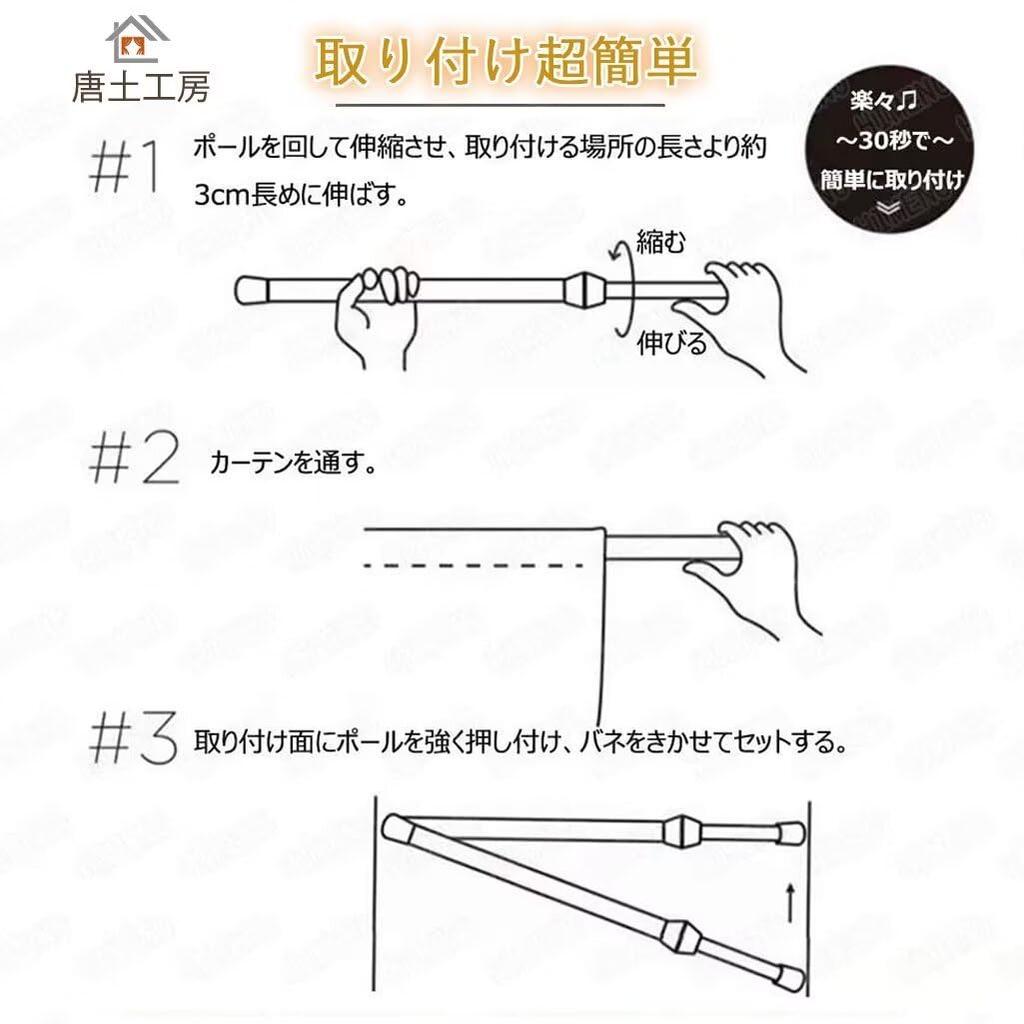 唐土工房

取り付け超簡単

楽々♫
～30秒で～
簡単に取り付け

#1 ポールを回して伸縮させ、取り付ける場所の長さより約3cm長めに伸ばす。

縮む

伸びる

#2 カーテンを通す。

#3 取り付け面にポールを強く押し付け、バネをきかせてセットする。