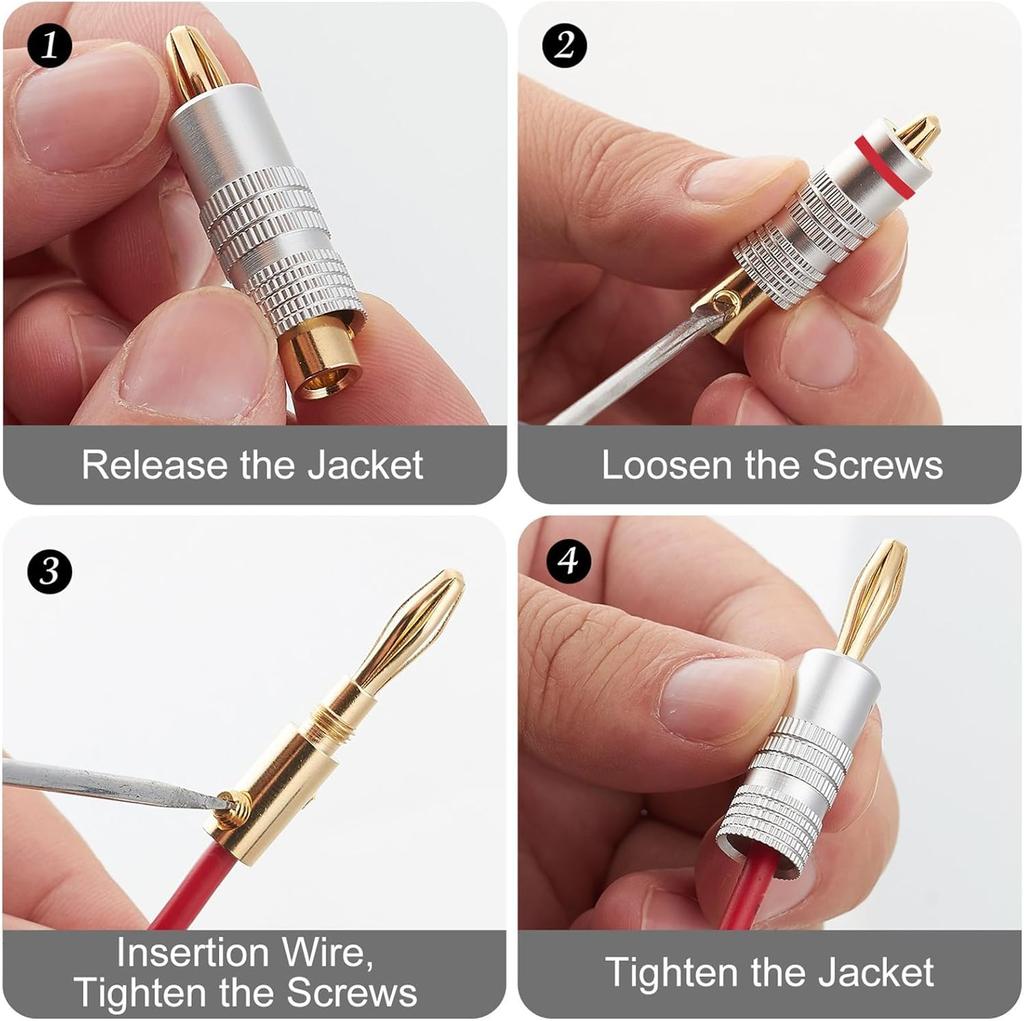 1
Release the Jacket

2
Loosen the Screws

3
Insertion Wire, Tighten the Screws

4
Tighten the Jacket