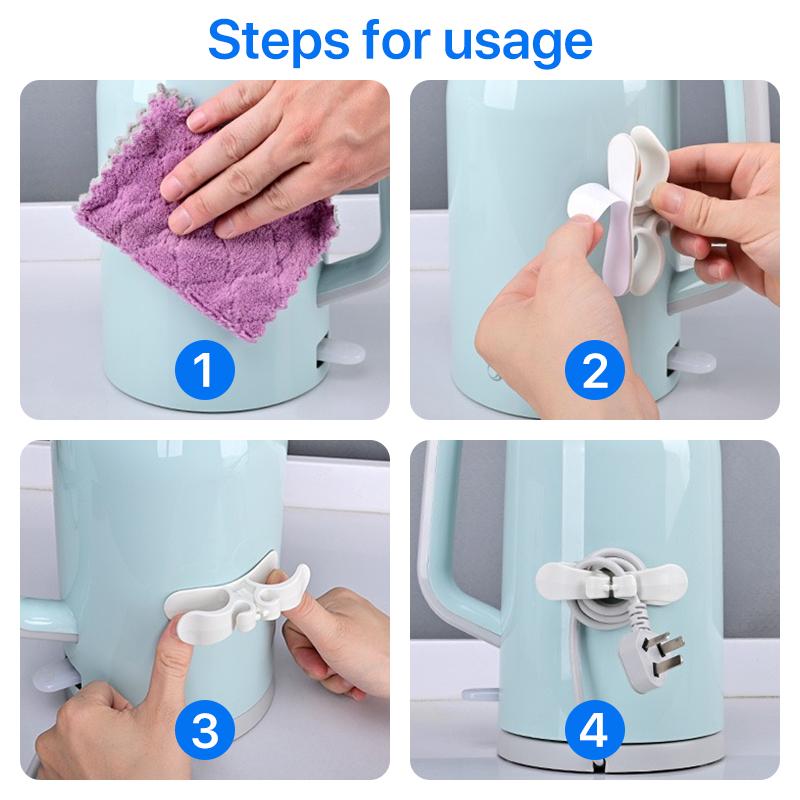 Steps for usage

1

2

3

4