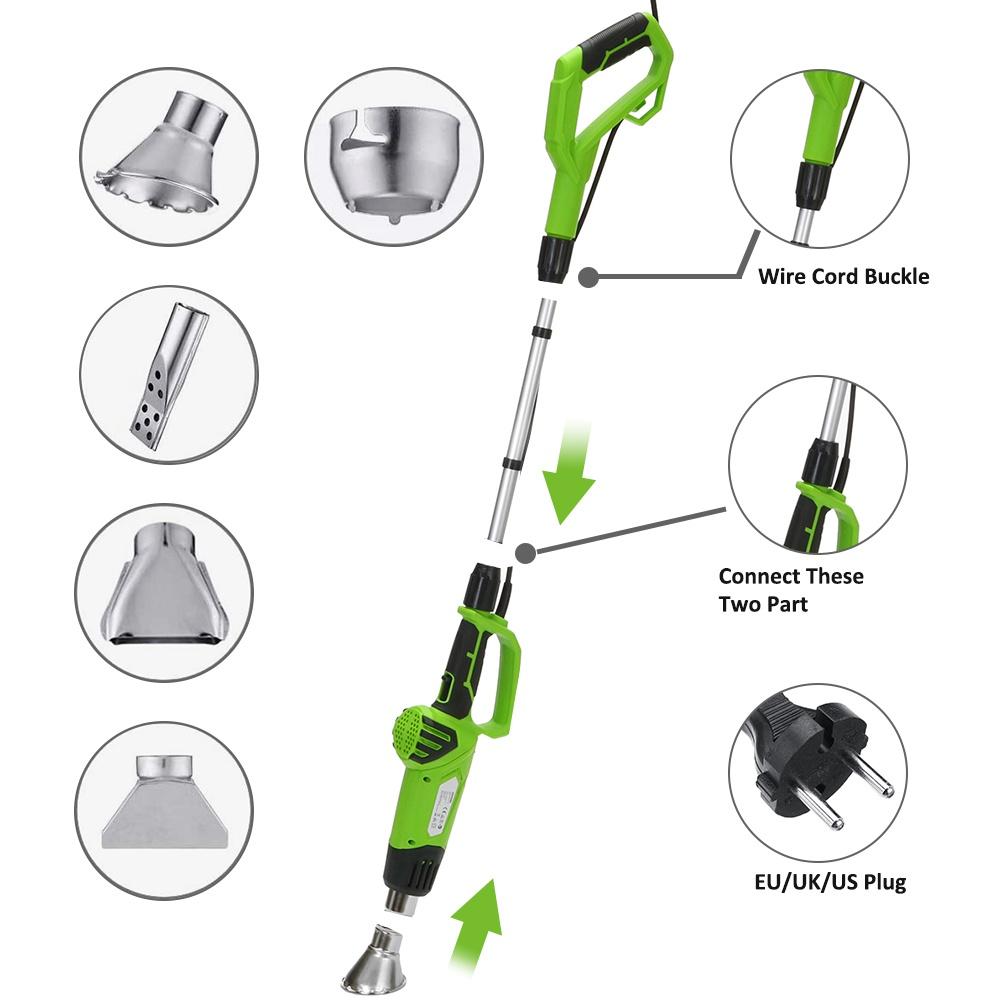 Wire Cord Buckle

Connect These
Two Part

EU/UK/US Plug