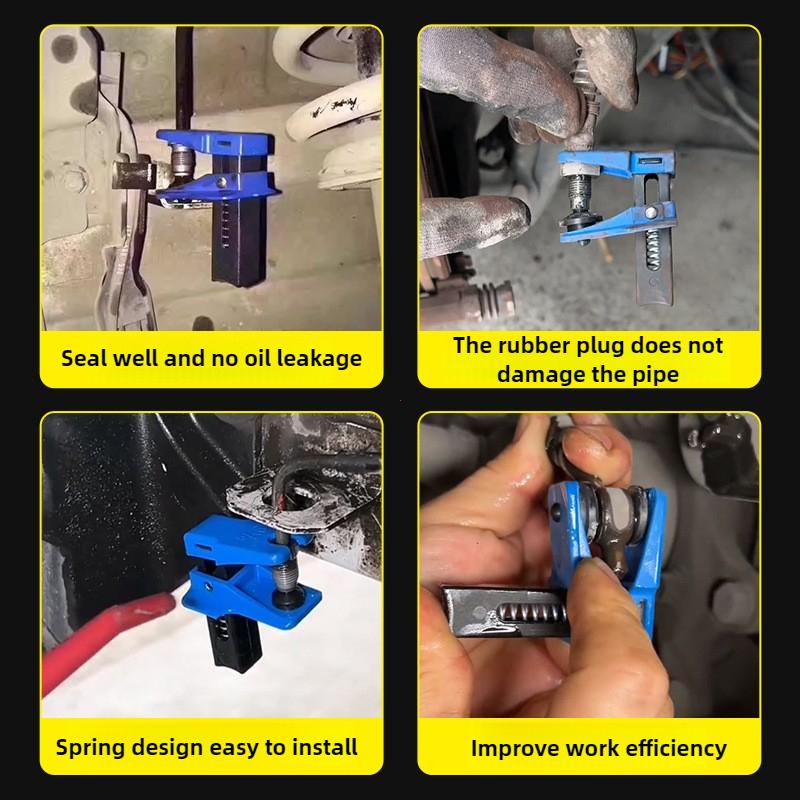 Seal well and no oil leakage

The rubber plug does not damage the pipe

Spring design easy to install

Improve work efficiency