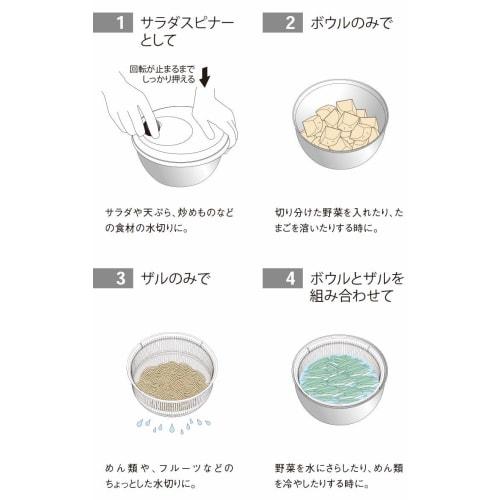 1 サラダスピナーとして

回転が止まるまでしっかり押える

サラダや天ぷら、炒めものなどの食材の水切りに。

2 ボウルのみで

切り分けた野菜を入れたり、たまごを溶いたりする時に。

3 ザルのみで

めん類や、フルーツなどのちょっとした水切りに。

4 ボウルとザルを組み合わせて

野菜を水にさらしたり、めん類を冷やしたりする時に。