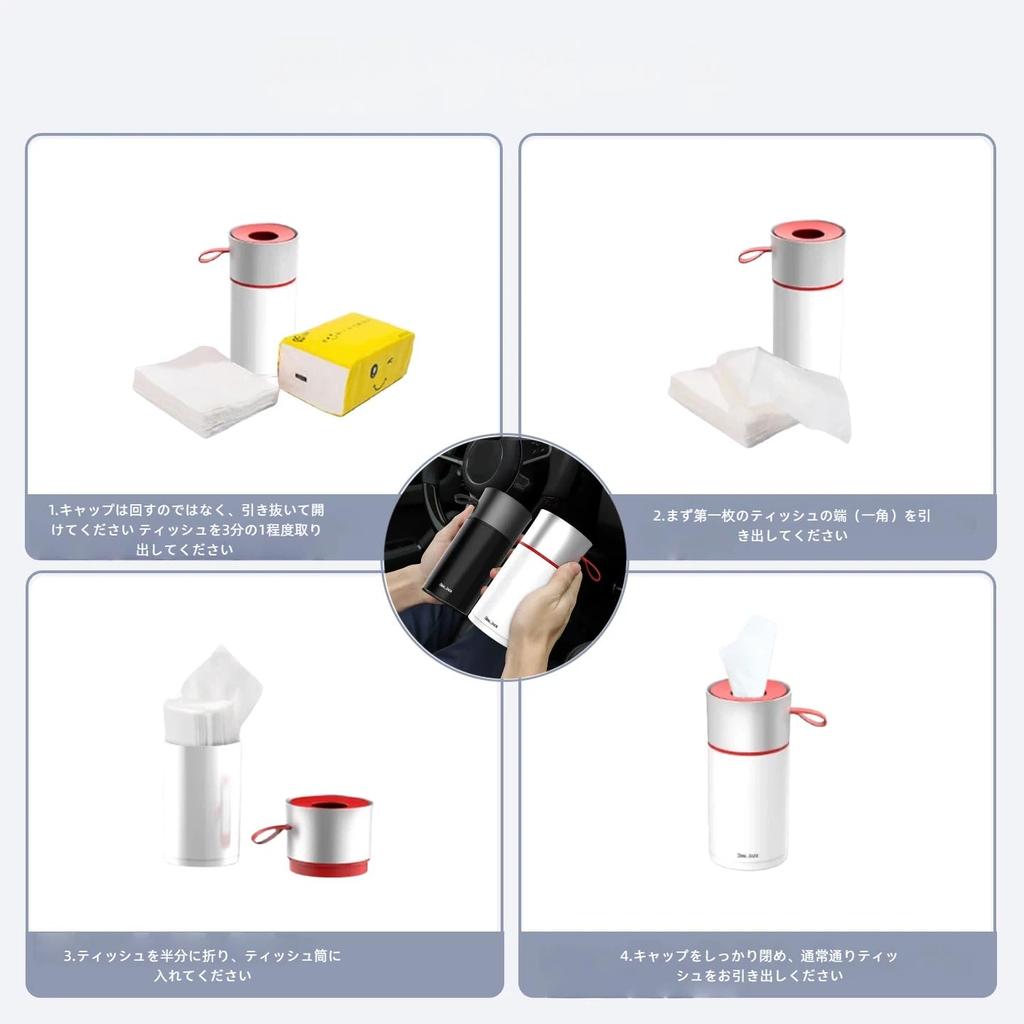 1.キャップは回すのではなく、引き抜いて開けてください ティッシュを3分の1程度取り出してください

2.まず第一枚のティッシュの端（一角）を引き出してください

3.ティッシュを半分に折り、ティッシュ筒に入れてください

4.キャップをしっかり閉め、通常通りティッシュをお引き出しください