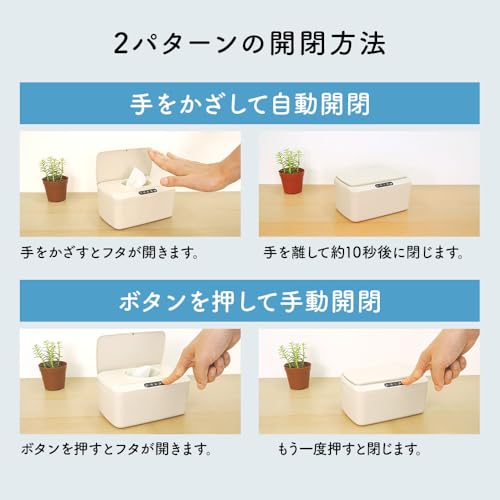 2パターンの開閉方法

手をかざして自動開閉

手をかざすとフタが開きます。

手を離して約10秒後に閉じます。

ボタンを押して手動開閉

ボタンを押すとフタが開きます。

もう一度押すと閉じます。