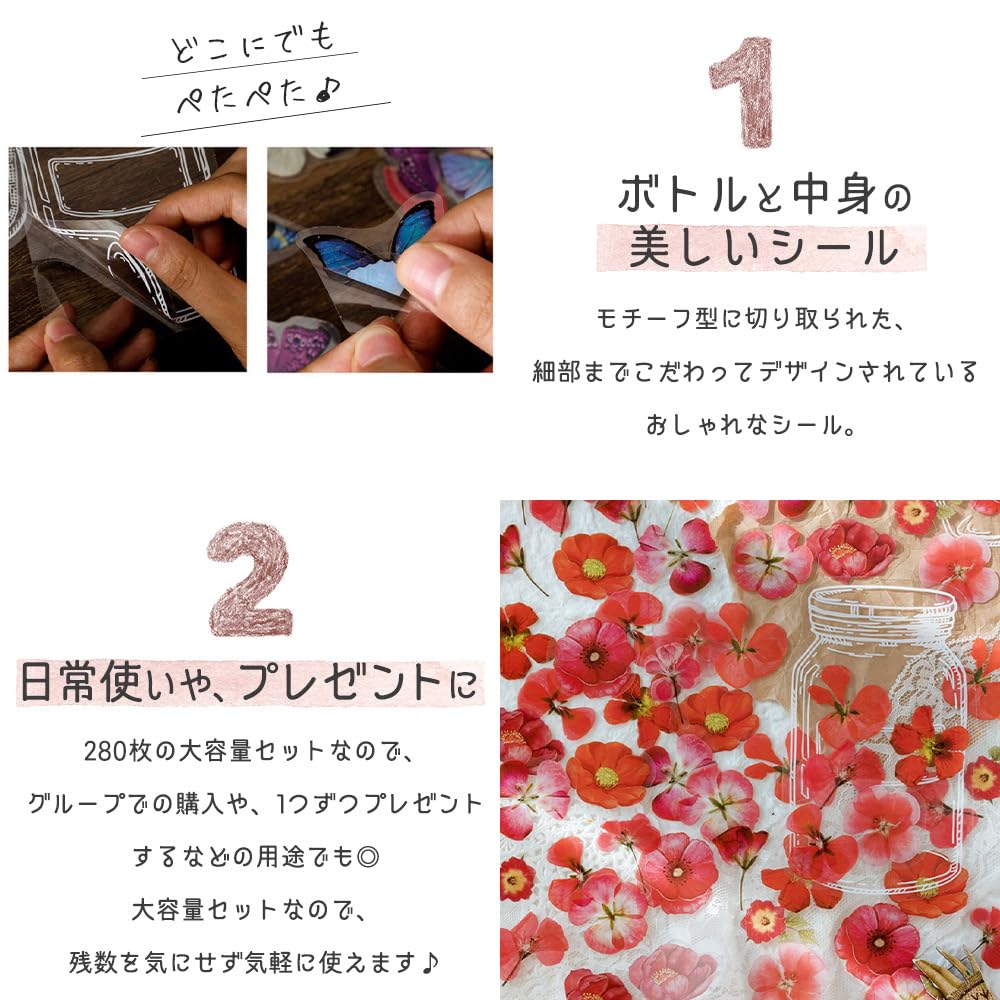 どこにでも
ぺたぺた♪

1

ボトルと中身の
美しいシール

モチーフ型に切り取られた、
細部までこだわってデザインされている
おしゃれなシール。

2

日常使いや、プレゼントに

280枚の大容量セットなので、
グループでの購入や、1つずつプレゼント
するなどの用途でも◎
大容量セットなので、
残数を気にせず気軽に使えます♪