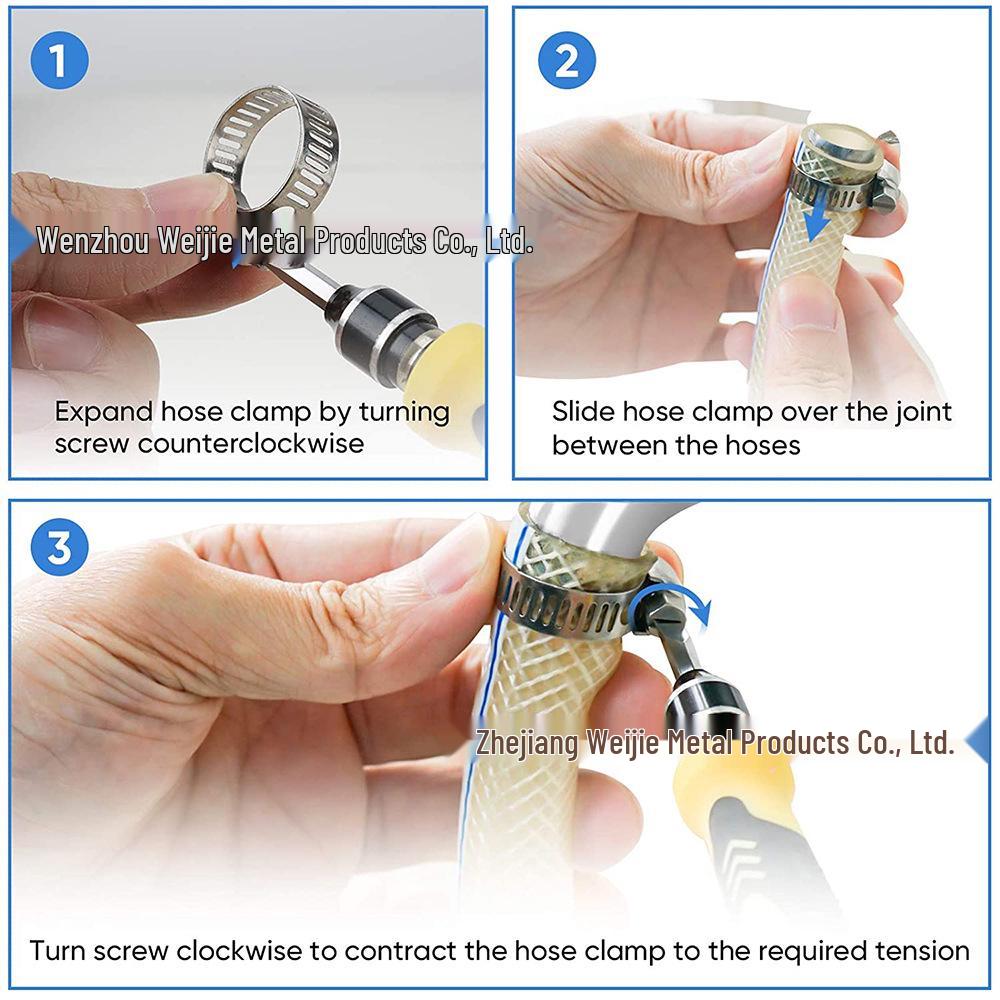 1

Wenzhou Weijie Metal Products Co., Ltd.

Expand hose clamp by turning screw counterclockwise

2

Slide hose clamp over the joint between the hoses

3

Zhejiang Weijie Metal Products Co., Ltd.

Turn screw clockwise to contract the hose clamp to the required tension