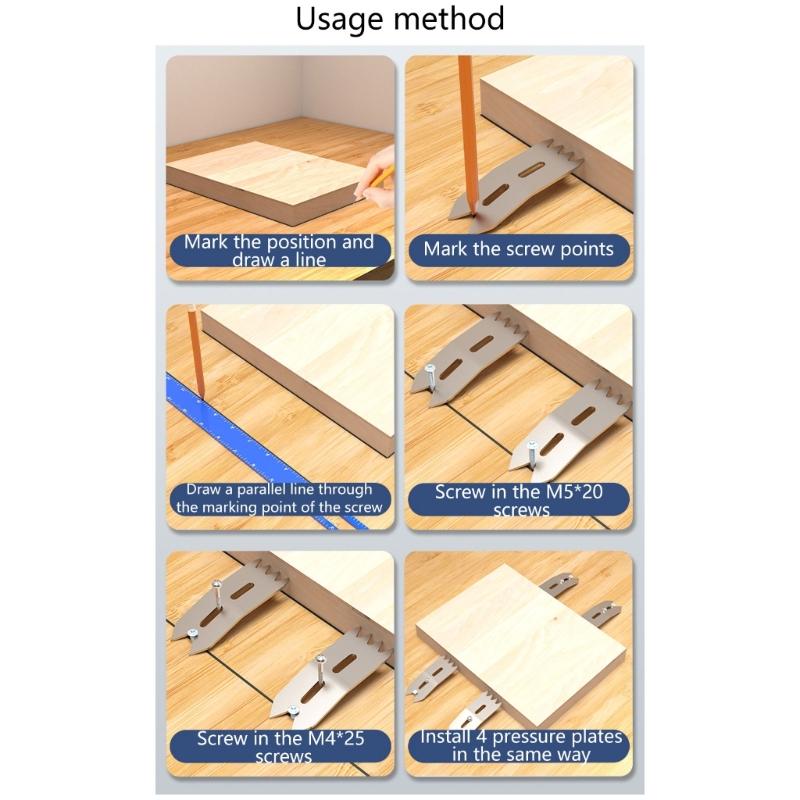 Usage method

Mark the position and draw a line

Mark the screw points

Draw a parallel line through the marking point of the screw

Screw in the M5*20 screws

Screw in the M4*25 screws

Install 4 pressure plates in the same way