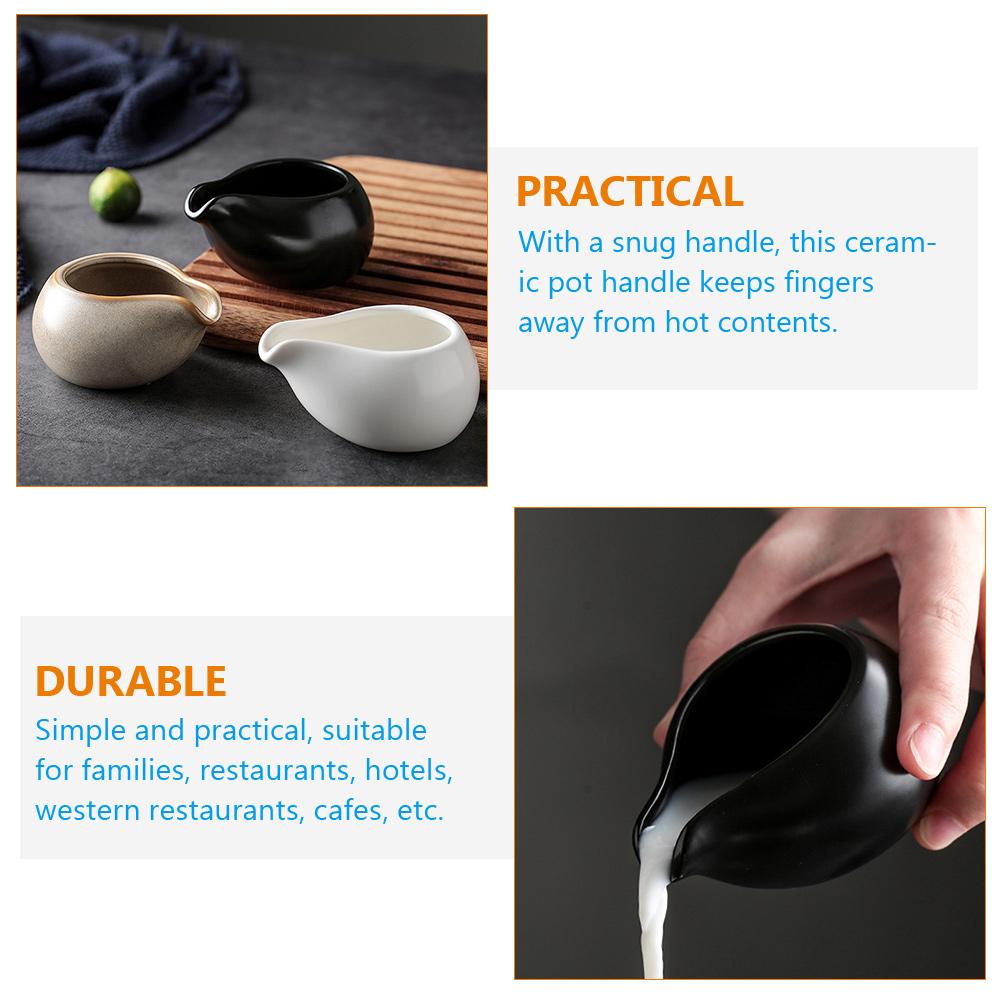 PRACTICAL
With a snug handle, this ceramic pot handle keeps fingers away from hot contents.

DURABLE
Simple and practical, suitable for families, restaurants, hotels, western restaurants, cafes, etc.