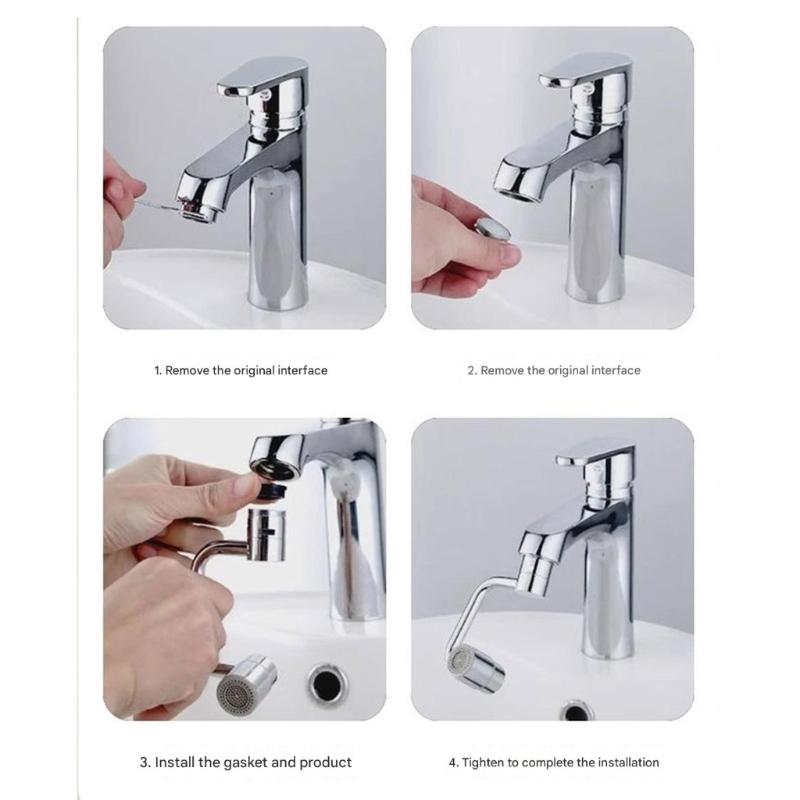 1. Remove the original interface

2. Remove the original interface

3. Install the gasket and product

4. Tighten to complete the installation