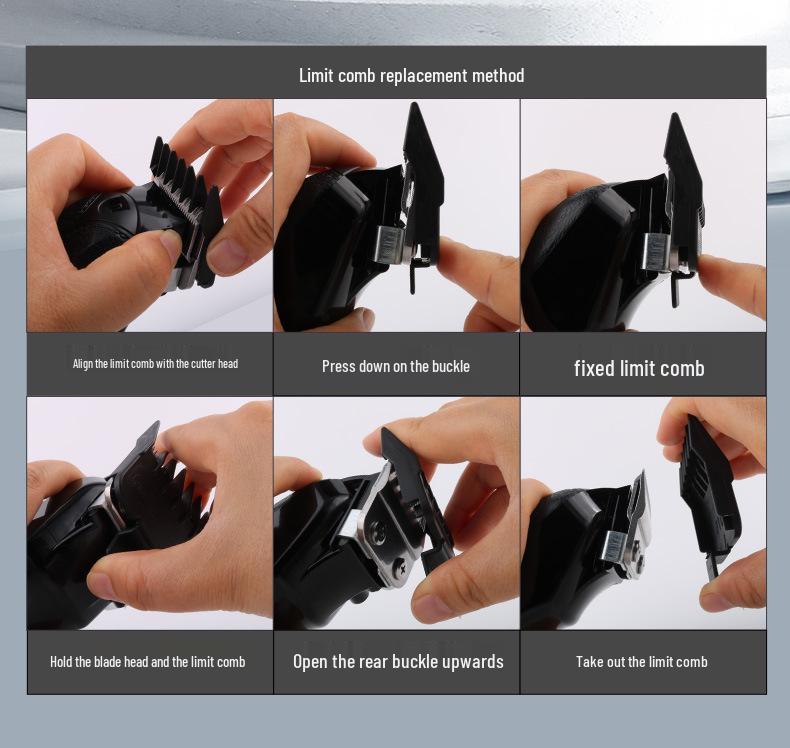 Limit comb replacement method

Align the limit comb with the cutter head

Press down on the buckle

fixed limit comb

Hold the blade head and the limit comb

Open the rear buckle upwards

Take out the limit comb