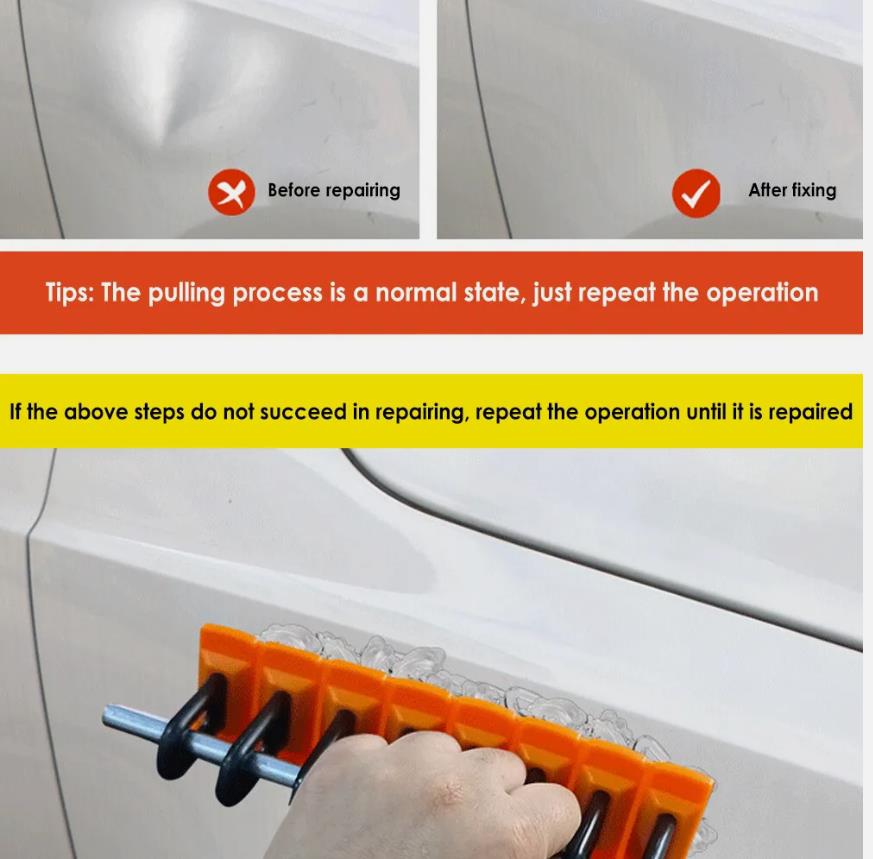 Before repairing

After fixing

Tips: The pulling process is a normal state, just repeat the operation

If the above steps do not succeed in repairing, repeat the operation until it is repaired