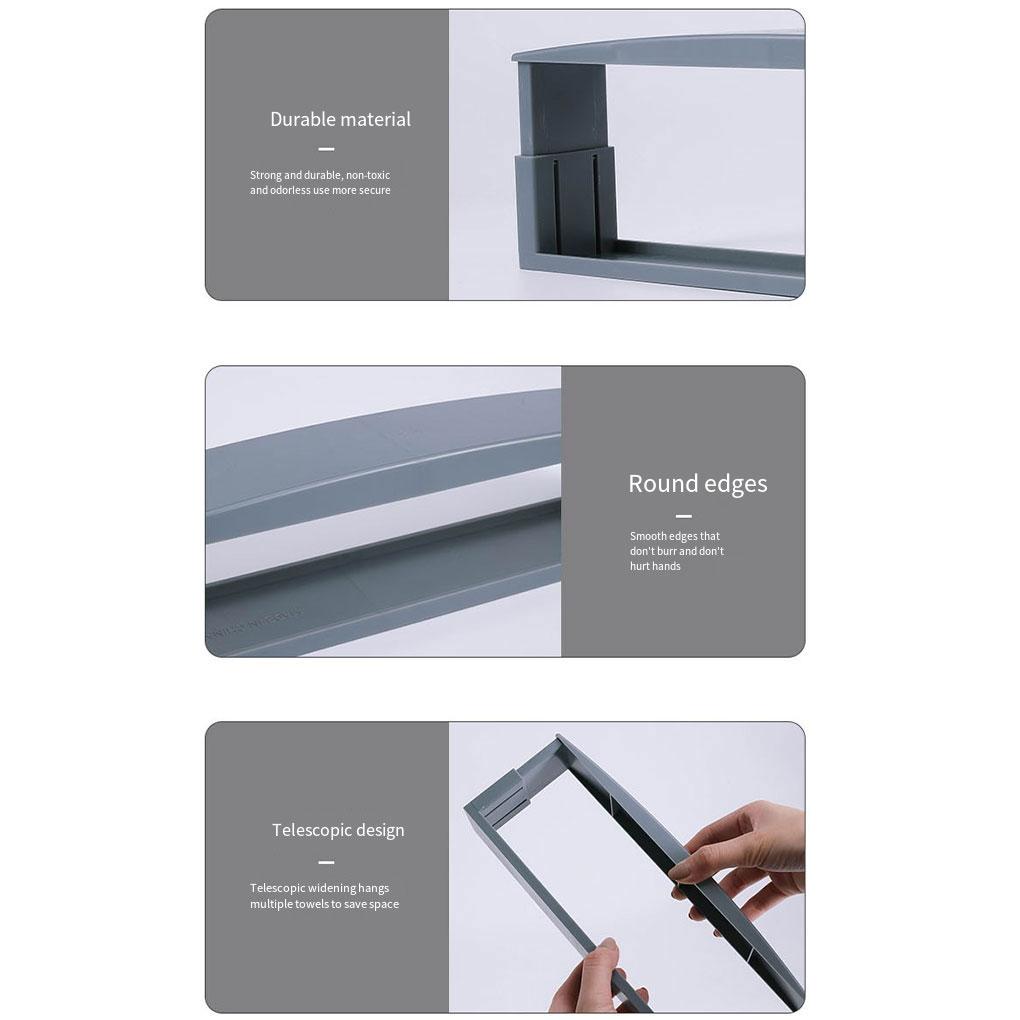 Durable material

Strong and durable, non-toxic and odorless use more secure

Round edges

Smooth edges that don't burr and don't hurt hands

Telescopic design

Telescopic widening hangs multiple towels to save space