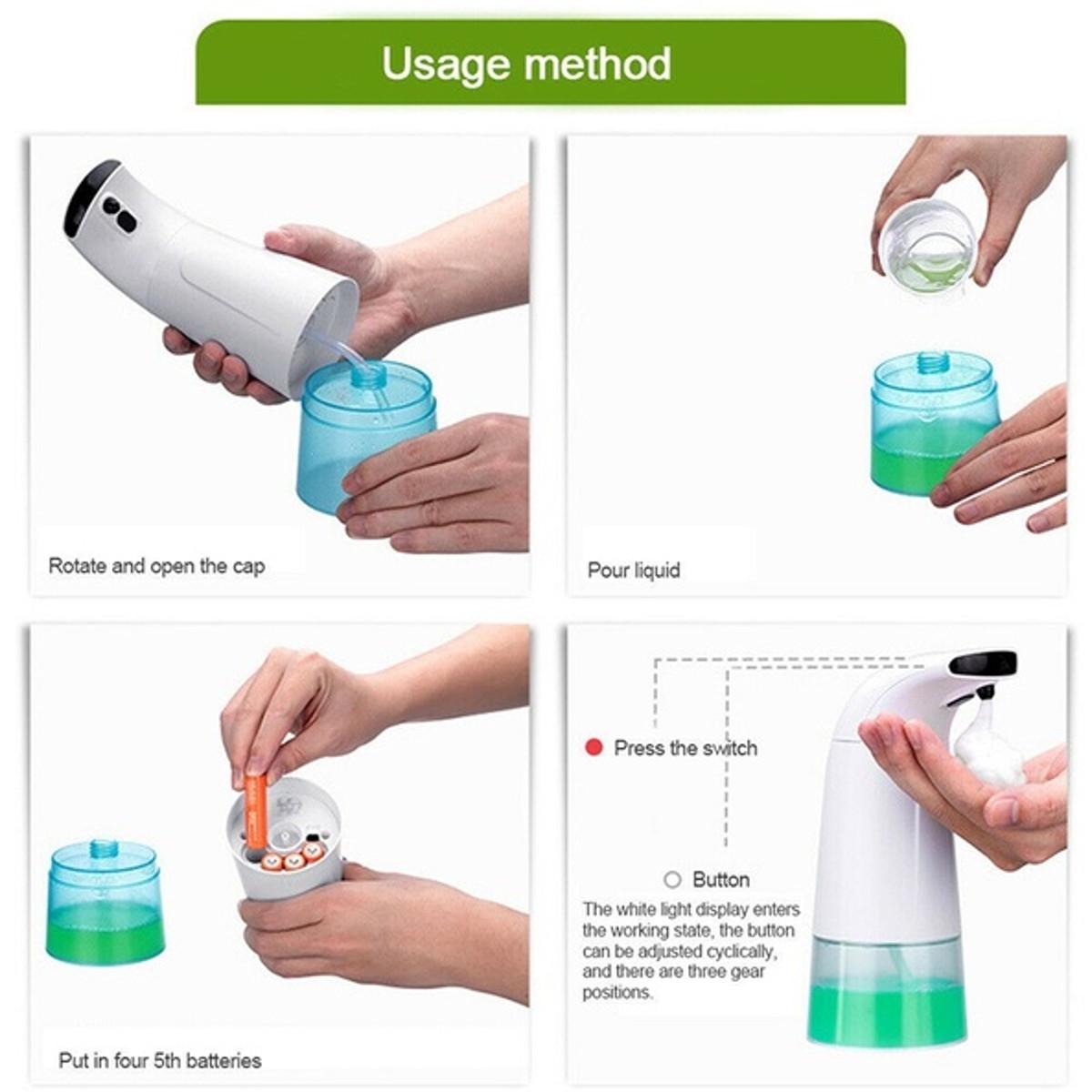 Usage method

Rotate and open the cap

Pour liquid

Put in four 5th batteries

Press the switch

Button

The white light display enters the working state, the button can be adjusted cyclically, and there are three gear positions.