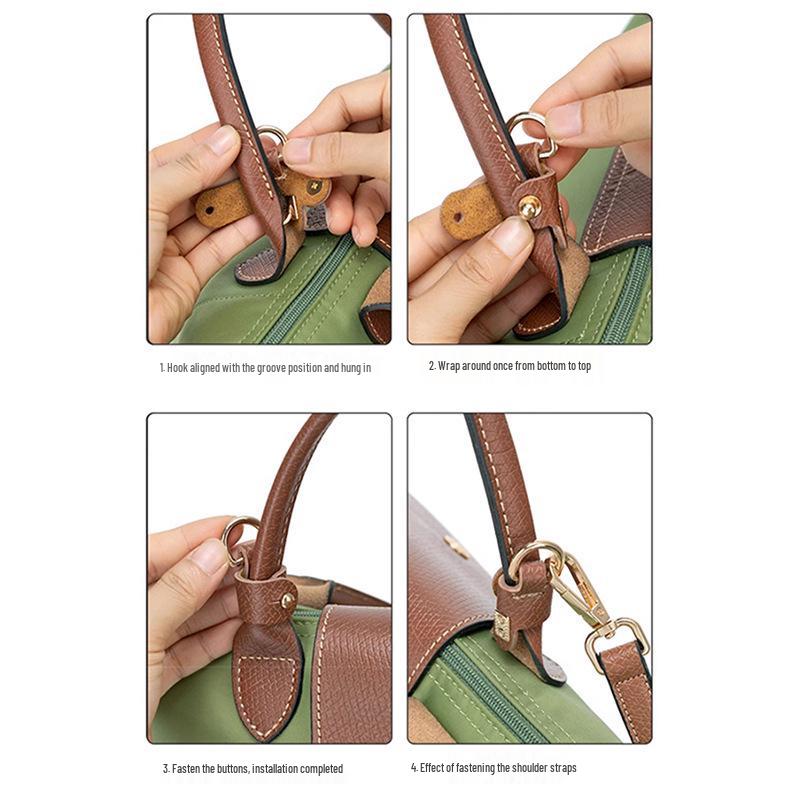 1. Hook aligned with the groove position and hung in

2. Wrap around once from bottom to top

3. Fasten the buttons, installation completed

4. Effect of fastening the shoulder straps