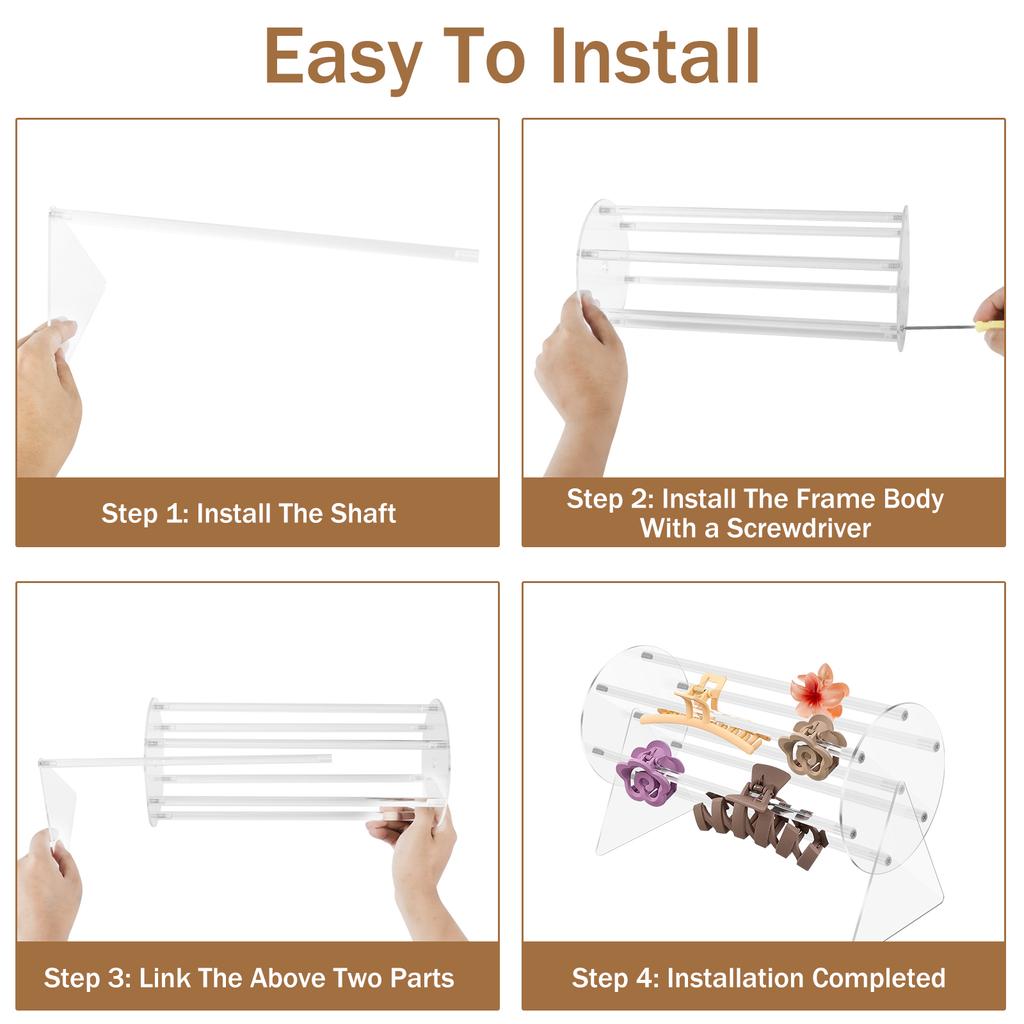 Easy To Install

Step 1: Install The Shaft

Step 2: Install The Frame Body With a Screwdriver

Step 3: Link The Above Two Parts

Step 4: Installation Completed