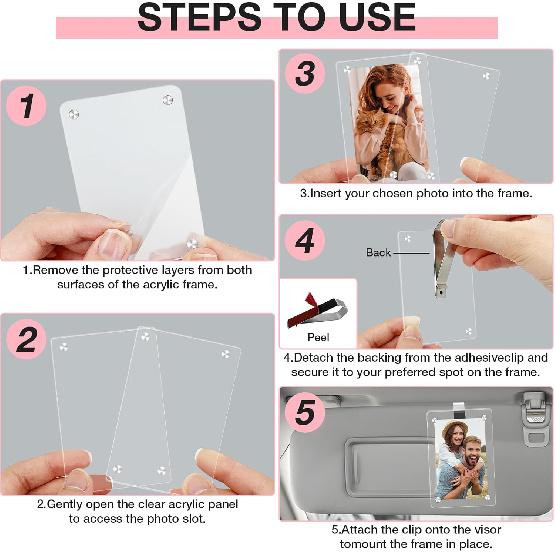 STEPS TO USE

1

1.Remove the protective layers from both surfaces of the acrylic frame.

2

2.Gently open the clear acrylic panel to access the photo slot.

3

3.Insert your chosen photo into the frame.

4

Back

Peel

4.Detach the backing from the adhesiveclip and secure it to your preferred spot on the frame.

5

5.Attach the clip onto the visor tomount the frame in place.