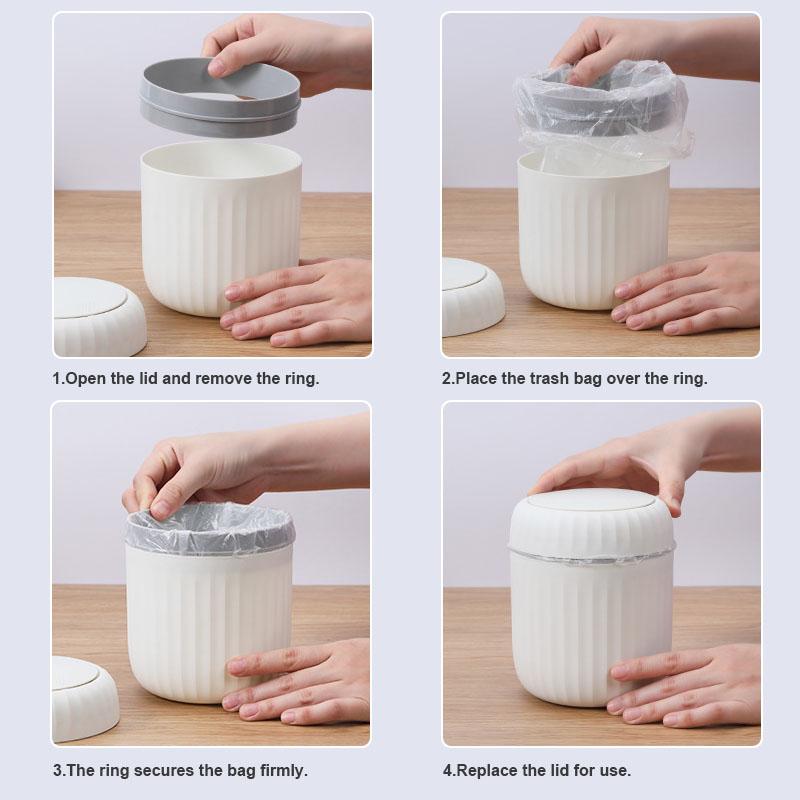 1.Open the lid and remove the ring.

2.Place the trash bag over the ring.

3.The ring secures the bag firmly.

4.Replace the lid for use.