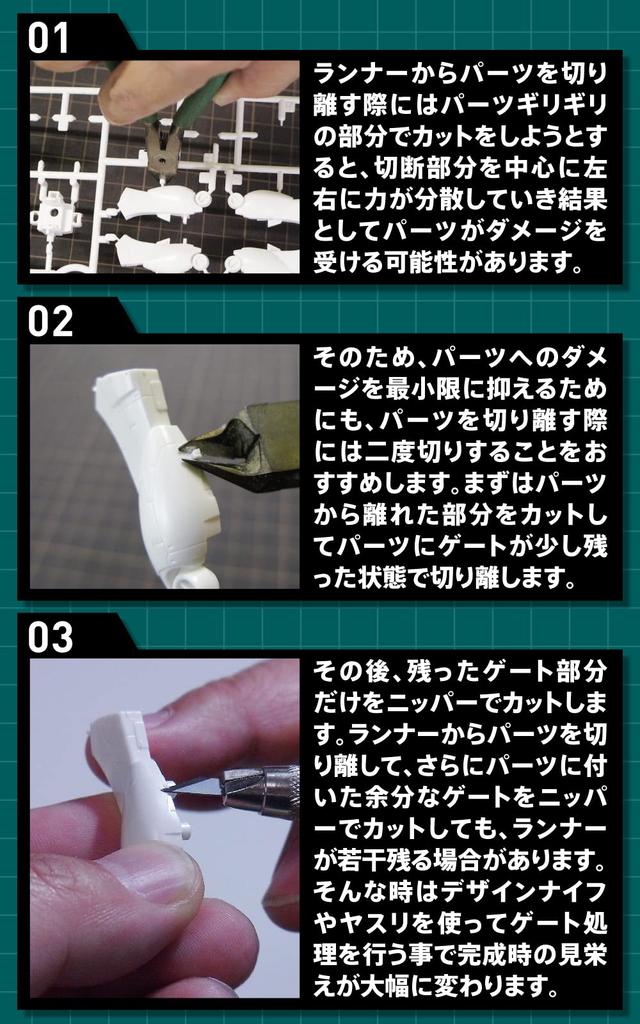 01

ランナーからパーツを切り離す際にはパーツギリギリの部分でカットをしようとすると、切断部分を中心に左右に力が分散していき結果としてパーツがダメージを受ける可能性があります。

02

そのため、パーツへのダメージを最小限に抑えるためにも、パーツを切り離す際には二度切りすることをおすすめします。まずはパーツから離れた部分をカットしてパーツにゲートが少し残った状態で切り離します。

03

その後、残ったゲート部分だけをニッパーでカットします。ランナーからパーツを切り離して、さらにパーツに付いた余分なゲートをニッパーでカットしても、ランナーが若干残る場合があります。そんな時はデザインナイフやヤスリを使ってゲート処理を行う事で完成時の見栄えが大幅に変わります。