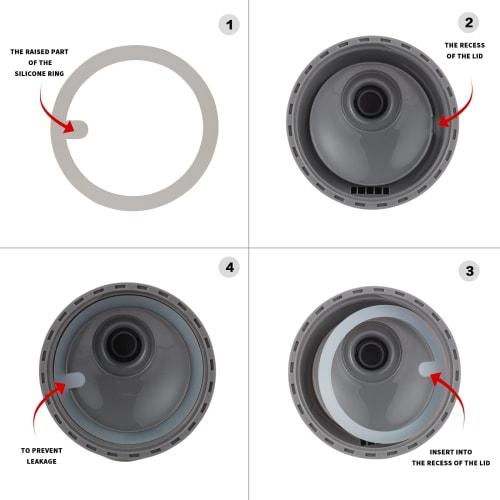 1

THE RAISED PART OF THE SILICONE RING

2

THE RECESS OF THE LID

4

TO PREVENT LEAKAGE

3

INSERT INTO THE RECESS OF THE LID