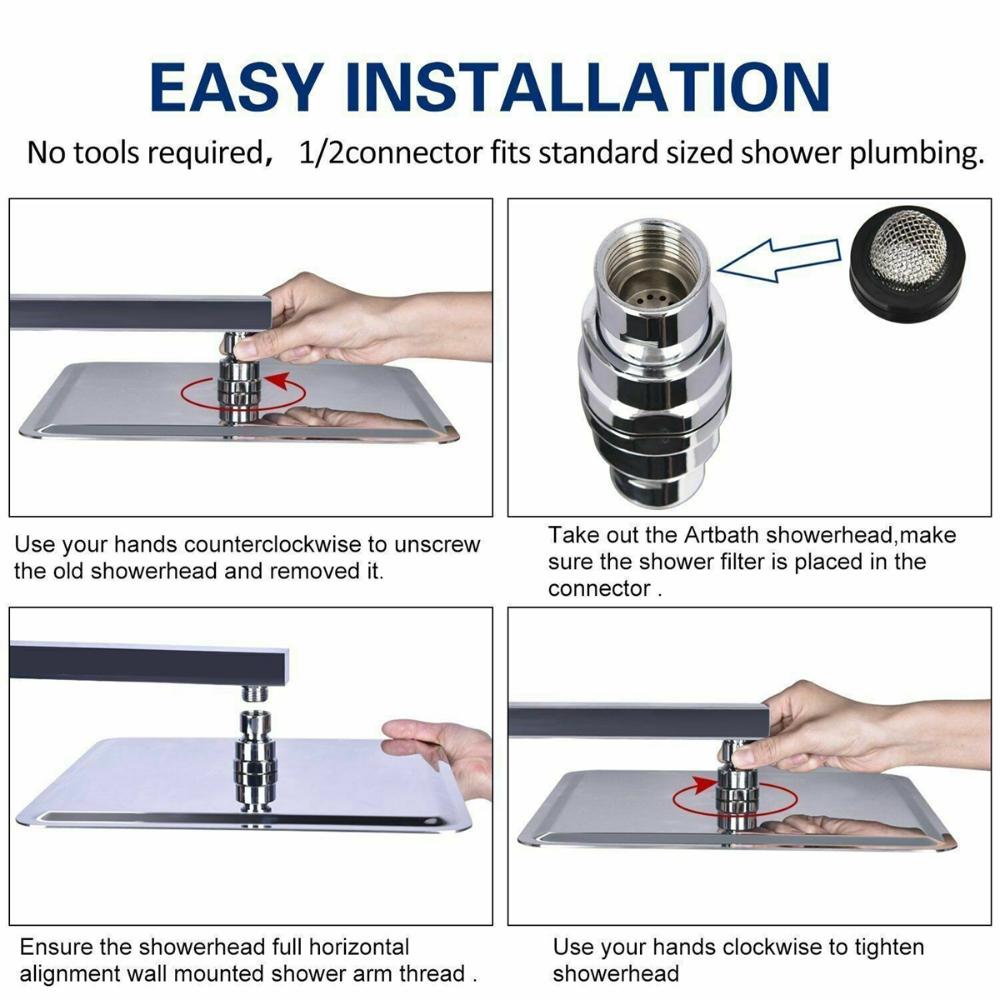 EASY INSTALLATION

No tools required, 1/2connector fits standard sized shower plumbing.

Use your hands counterclockwise to unscrew the old showerhead and removed it.

Take out the Artbath showerhead,make sure the shower filter is placed in the connector .

Ensure the showerhead full horizontal alignment wall mounted shower arm thread .

Use your hands clockwise to tighten showerhead