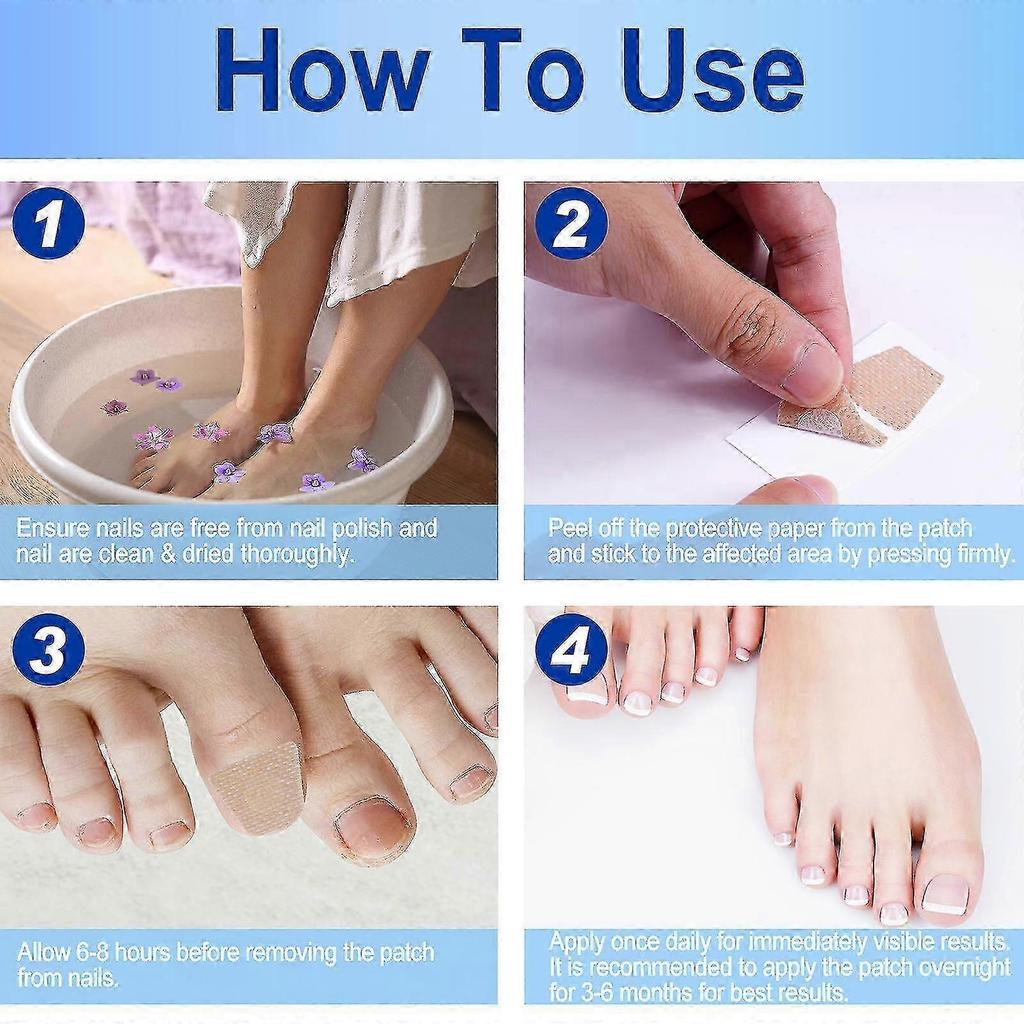 How To Use

1

Ensure nails are free from nail polish and nail are clean & dried thoroughly.

2

Peel off the protective paper from the patch and stick to the affected area by pressing firmly.

3

Allow 6-8 hours before removing the patch from nails.

4

Apply once daily for immediately visible results. It is recommended to apply the patch overnight for 3-6 months for best results.