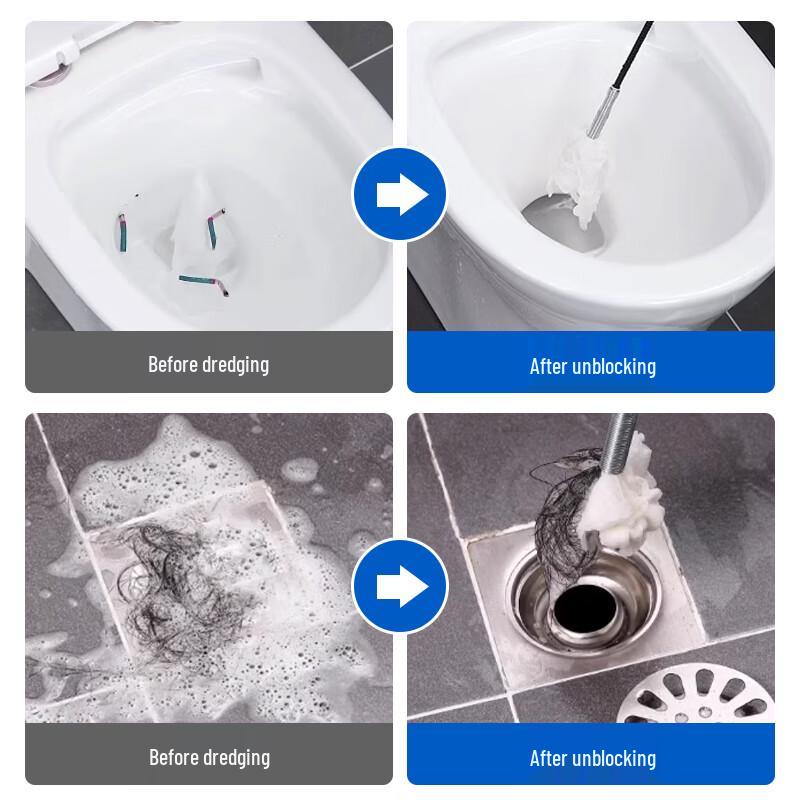 Before dredging

After unblocking

Before dredging

After unblocking