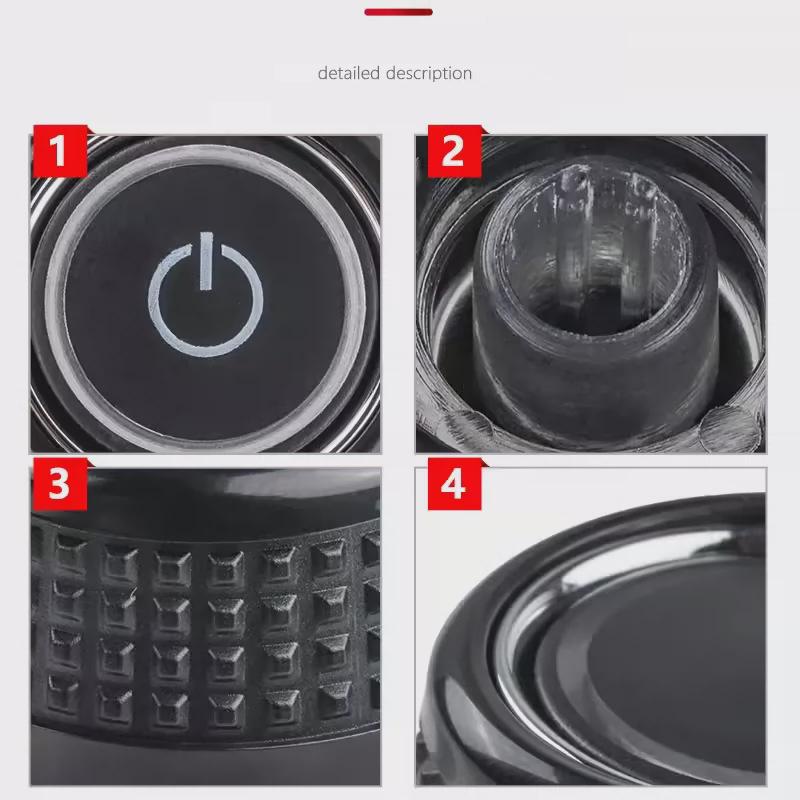 detailed description

1

2

3

4