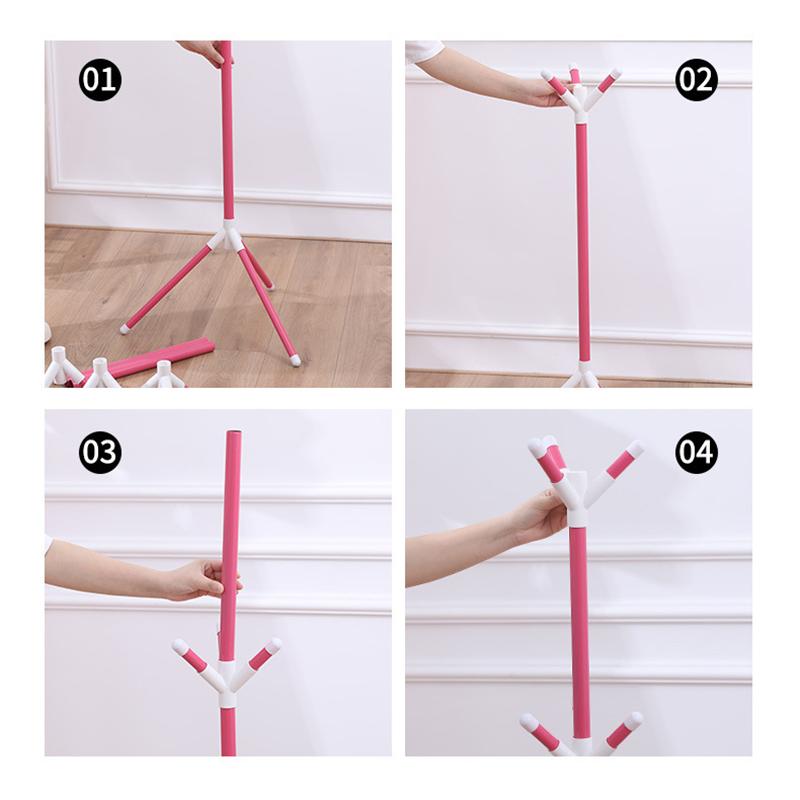 01

02

03

04