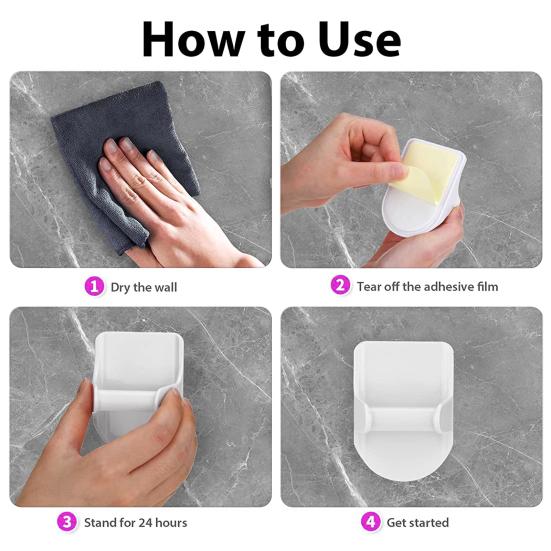 How to Use

1 Dry the wall

2 Tear off the adhesive film

3 Stand for 24 hours

4 Get started