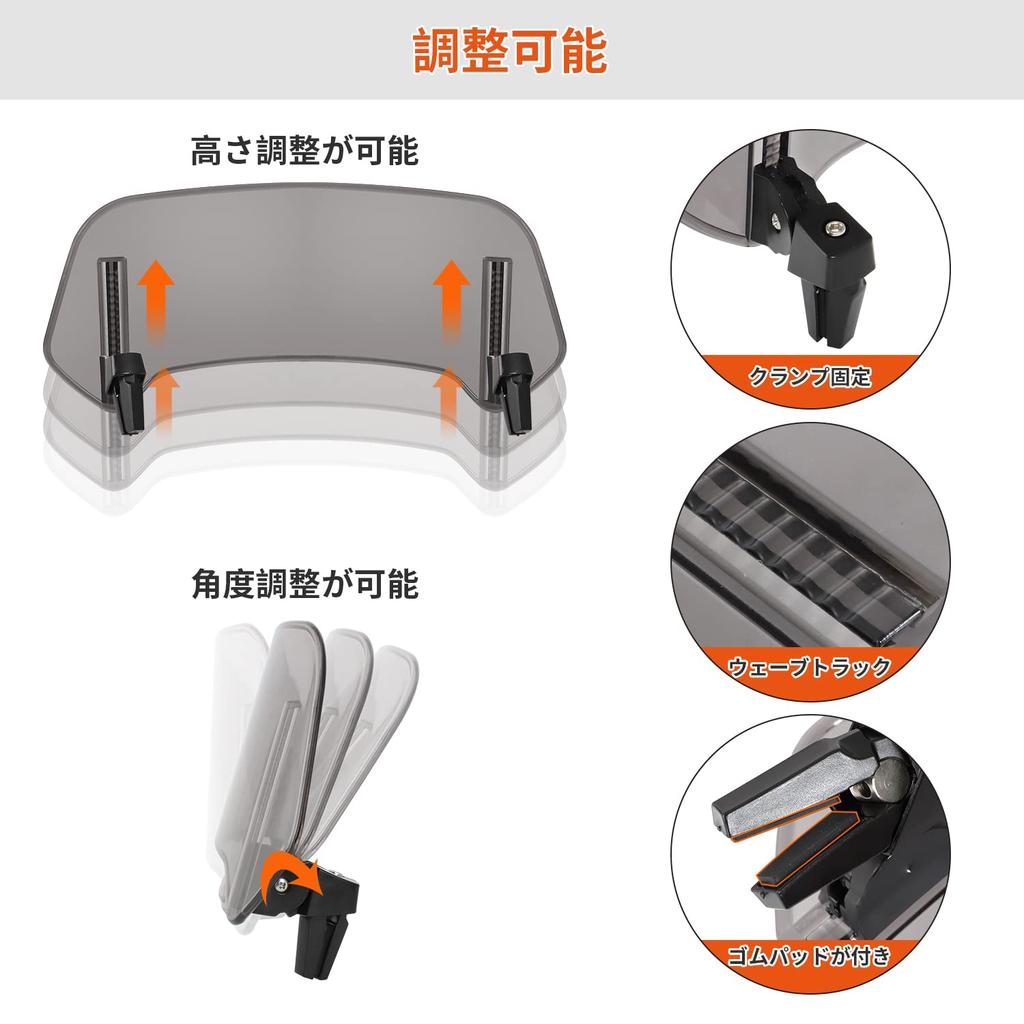 調整可能

高さ調整が可能

角度調整が可能

クランプ固定

ウェーブトラック

ゴムパッドが付き