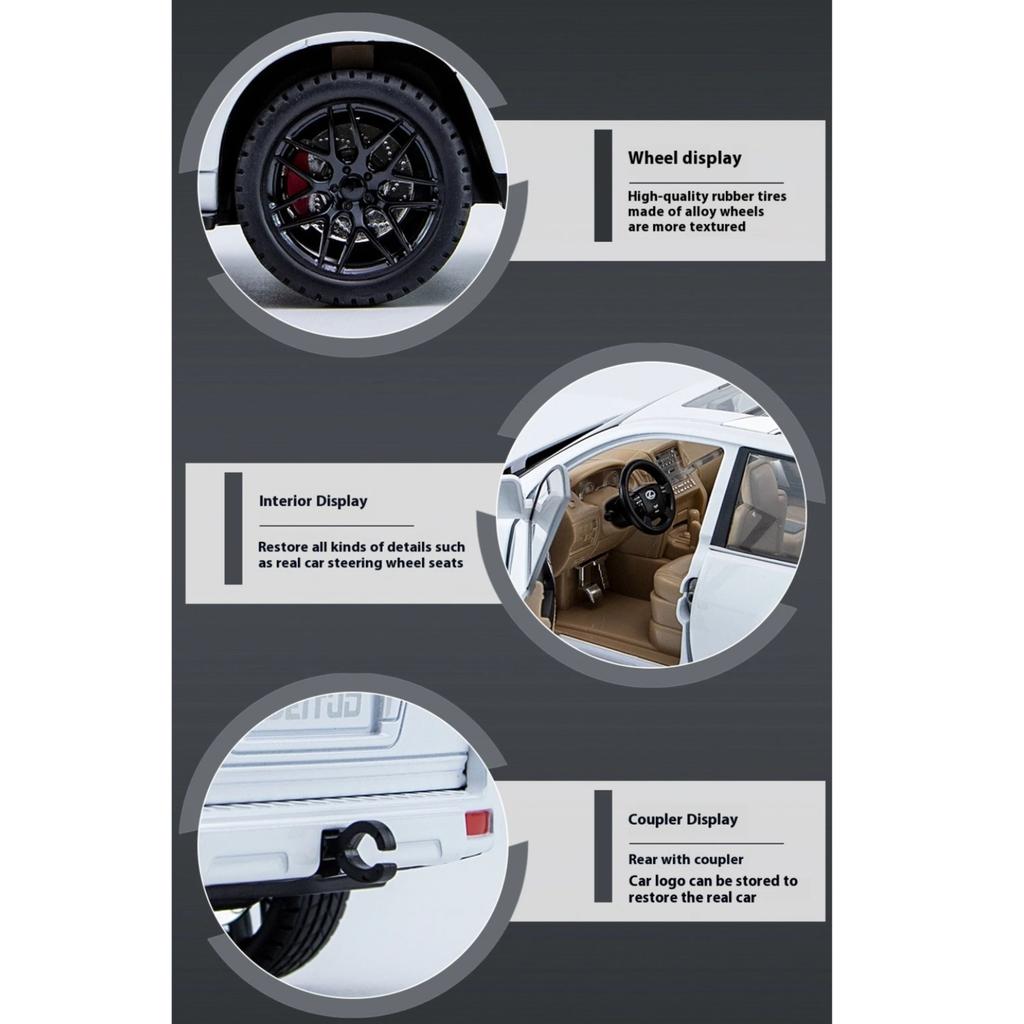 Wheel display

High-quality rubber tires made of alloy wheels are more textured

Interior Display

Restore all kinds of details such as real car steering wheel seats

Coupler Display

Rear with coupler

Car logo can be stored to restore the real car